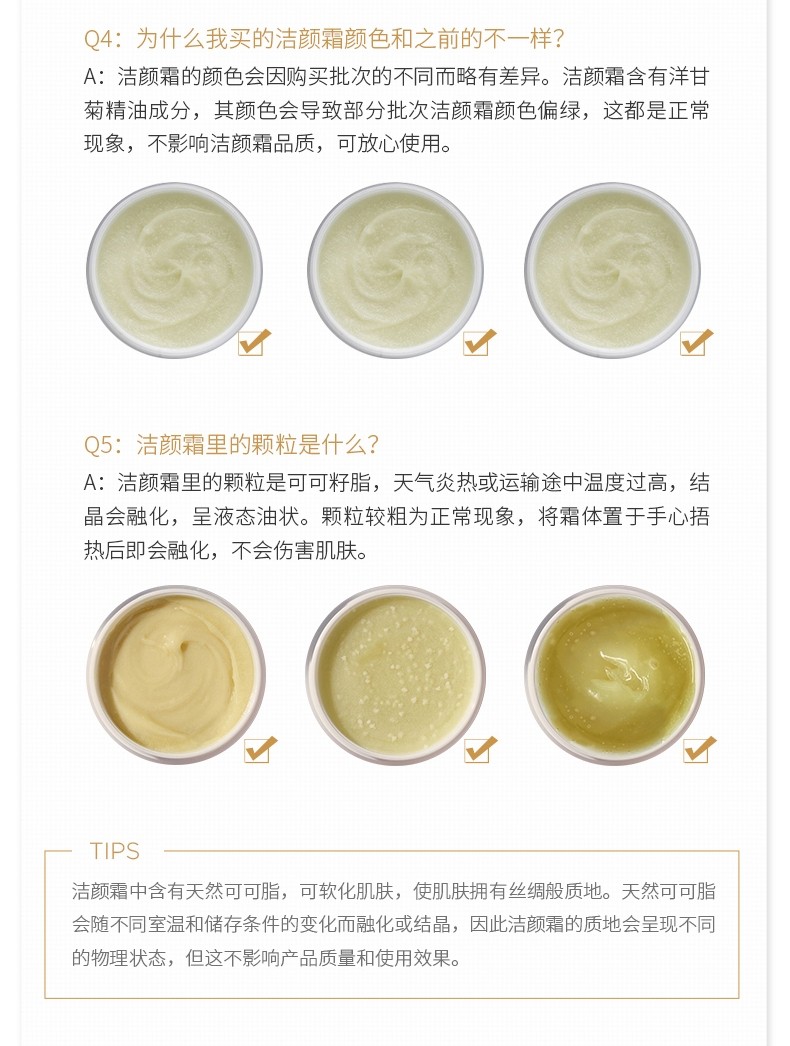 Q4：为什么我买的洁颜霜颜色和之前的不一样？

A：洁颜霜的颜色会因购买批次的不同而略有差异。洁颜霜含有洋甘菊精油成分，其颜色会导致部分批次洁颜霜颜色偏绿，这都是正常现象，不影响洁颜霜品质，可放心使用。

Q5：洁颜霜里的颗粒是什么？

A：洁颜霜里的颗粒是可可籽脂，天气炎热或运输途中温度过高，结晶会融化，呈液态油状。颗粒较粗为正常现象，将霜体置于手心捂热后即会融化，不会伤害肌肤。

TIPS

洁颜霜中含有天然可可脂，可软化肌肤，使肌肤拥有丝绸般质地。天然可可脂会随不同室温和储存条件的变化而融化或结晶，因此洁颜霜的质地会呈现不同的物理状态，但这不影响产品质量和使用效果。