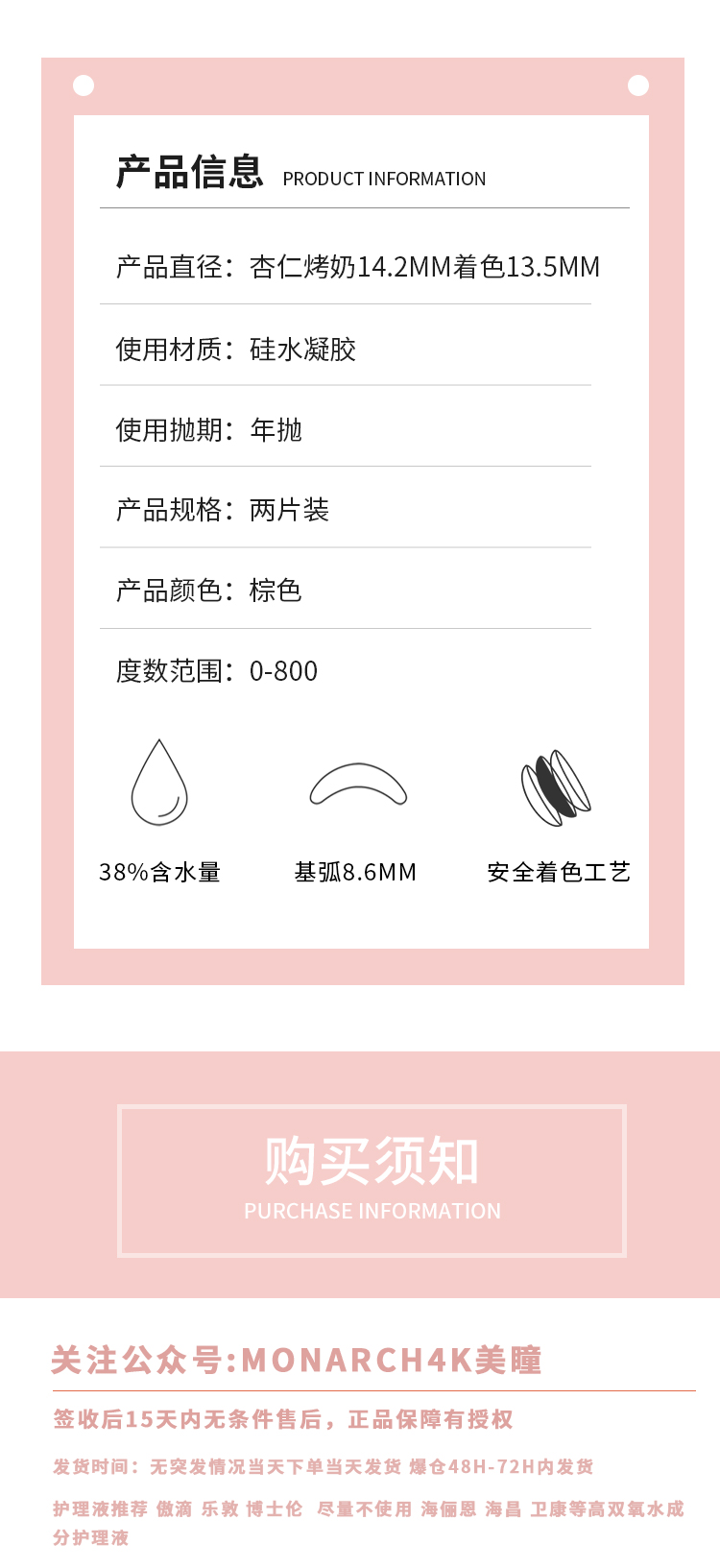 产品信息 PRODUCT INFORMATION

产品直径：杏仁烤奶14.2MM着色13.5MM

使用材质：硅水凝胶

使用抛期：年抛

产品规格：两片装

产品颜色：棕色

度数范围：0-800

38%含水量

基弧8.6MM

安全着色工艺

购买须知
PURCHASE INFORMATION

关注公众号:MONARCH4K美瞳

签收后15天内无条件售后，正品保障有授权

发货时间：无突发情况当天下单当天发货 爆仓48H-72H内发货

护理液推荐 傲滴 乐敦 博士伦 尽量不使用 海俪恩 海昌 卫康等高双氧水成分护理液