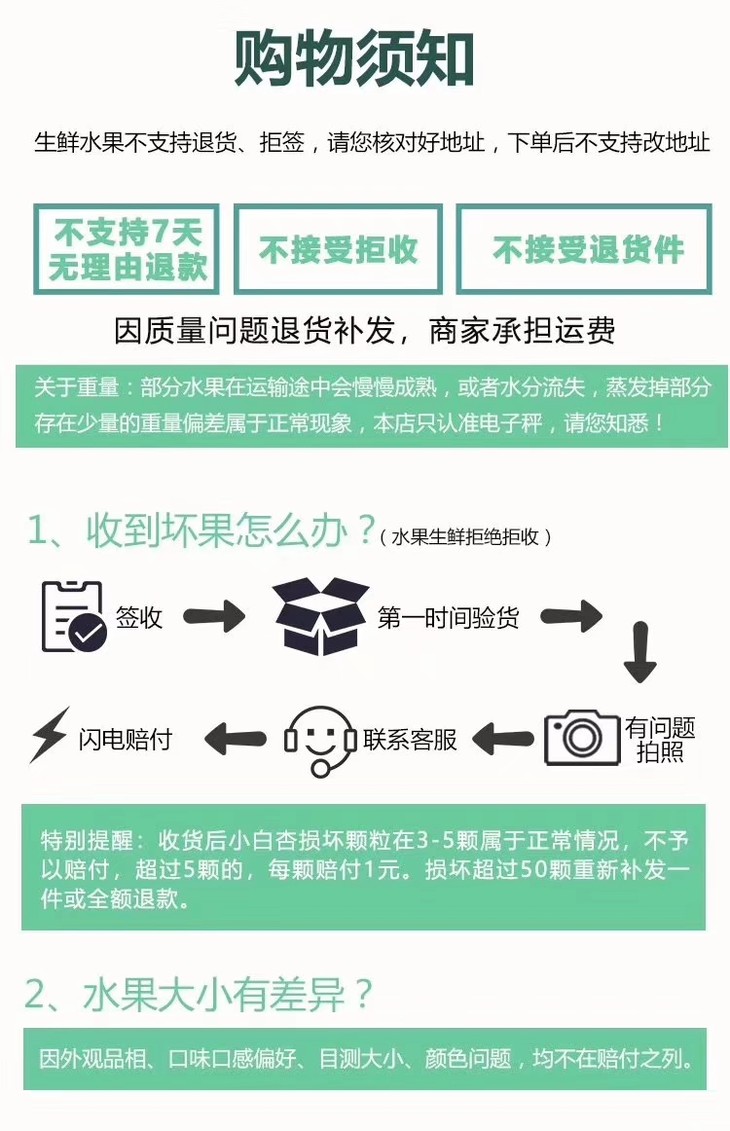 购物须知

生鲜水果不支持退货、拒签，请您核对好地址，下单后不支持改地址

不支持7天无理由退款

不接受拒收

不接受退货件

因质量问题退货补发，商家承担运费

关于重量：部分水果在运输途中会慢慢成熟，或者水分流失，蒸发掉部分存在少量的重量偏差属于正常现象，本店只认准电子秤，请您知悉！

1、收到坏果怎么办？（水果生鲜拒绝拒收）

签收

第一时间验货

有问题拍照

联系客服

闪电赔付

特别提醒：收货后小白杏损坏颗粒在3-5颗属于正常情况，不予以赔付，超过5颗的，每颗赔付1元。损坏超过50颗重新补发一件或全额退款。

2、水果大小有差异？

因外观品相、口味口感偏好、目测大小、颜色问题，均不在赔付之列。