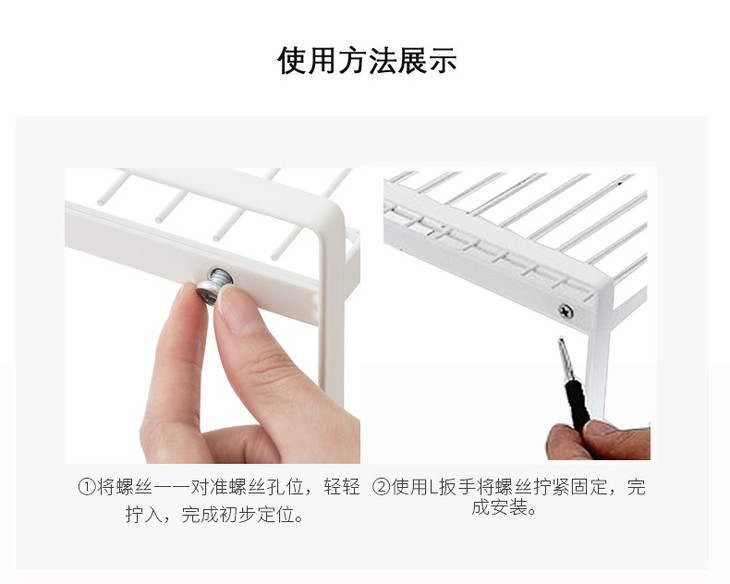 使用方法展示

①将螺丝一一对准螺丝孔位，轻轻拧入，完成初步定位。

②使用L扳手将螺丝拧紧固定，完成安装。