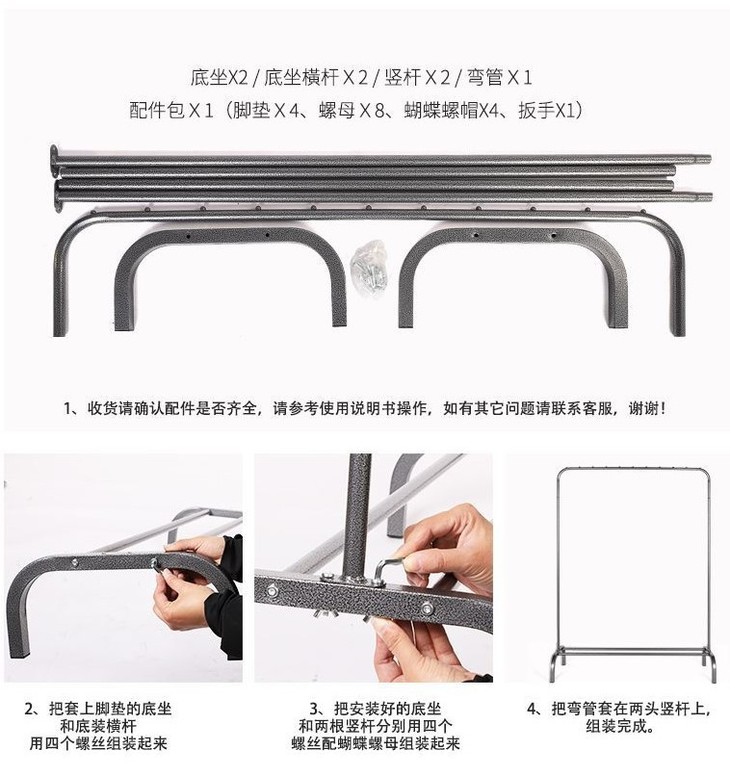 底坐X2 / 底坐横杆 X 2 / 竖杆 X 2 / 弯管 X 1
配件包 X 1（脚垫 X 4、螺母 X 8、蝴蝶螺帽X4、扳手X1）

1、收货请确认配件是否齐全，请参考使用说明书操作，如有其它问题请联系客服，谢谢！

2、把套上脚垫的底坐和底装横杆用四个螺丝组装起来

3、把安装好的底坐和两根竖杆分别用四个螺丝配蝴蝶螺母组装起来

4、把弯管套在两头竖杆上，组装完成。