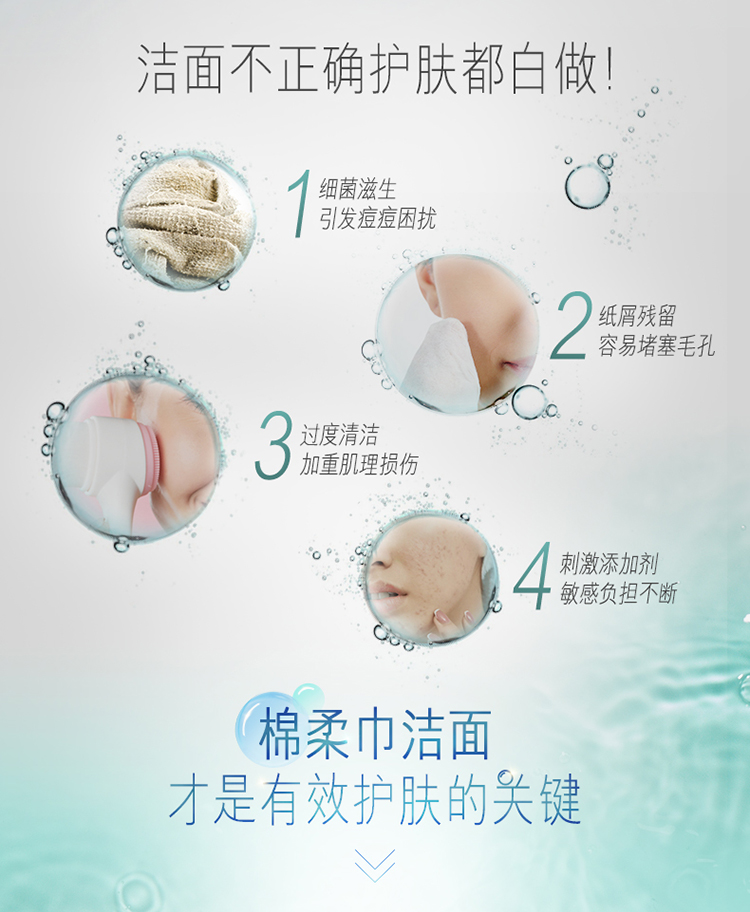 洁面不正确护肤都白做!

1 细菌滋生
引发痘痘困扰

2 纸屑残留
容易堵塞毛孔

3 过度清洁
加重肌理损伤

4 刺激添加剂
敏感负担不断

棉柔巾洁面
才是有效护肤的关键