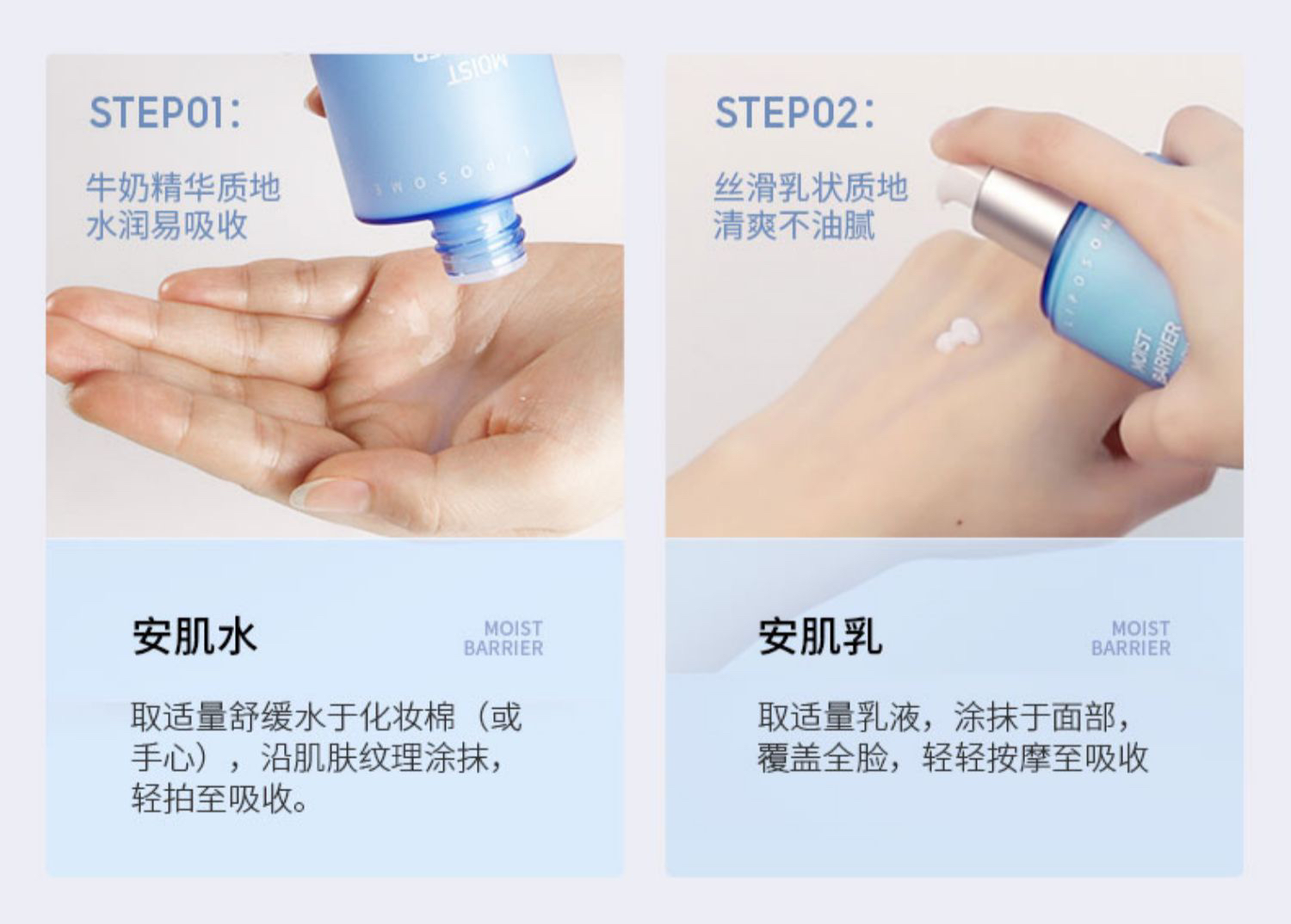 STEP01:

牛奶精华质地
水润易吸收

MOIST

LIPOSOME

安肌水

MOIST
BARRIER

取适量舒缓水于化妆棉（或手心），沿肌肤纹理涂抹，轻拍至吸收。

STEP02:

丝滑乳状质地
清爽不油腻

LIPOSOME

MOIST
BARRIER

安肌乳

MOIST
BARRIER

取适量乳液，涂抹于面部，覆盖全脸，轻轻按摩至吸收