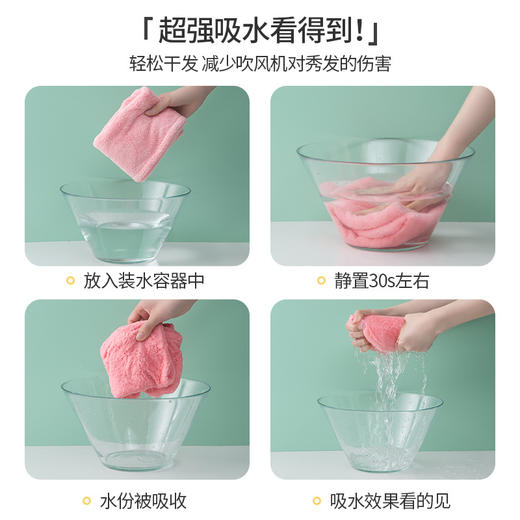 「超强吸水看得到!」
轻松干发 减少吹风机对秀发的伤害

放入装水容器中

静置30s左右

水份被吸收

吸水效果看的见