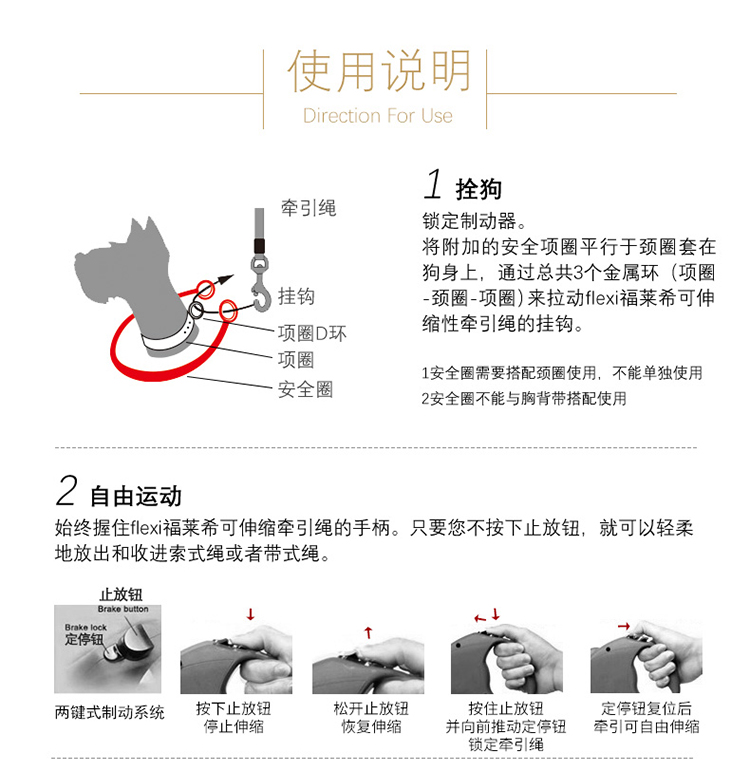 使用说明
Direction For Use

牵引绳
挂钩
项圈D环
项圈
安全圈

1 拴狗
锁定制动器。
将附加的安全项圈平行于颈圈套在狗身上，通过总共3个金属环（项圈-颈圈-项圈）来拉动flexi福莱希可伸缩性牵引绳的挂钩。

1安全圈需要搭配颈圈使用，不能单独使用
2安全圈不能与胸背带搭配使用

2 自由运动
始终握住flexi福莱希可伸缩牵引绳的手柄。只要您不按下止放钮，就可以轻柔地放出和收进索式绳或者带式绳。

止放钮
Brake button
Brake lock
定停钮
两键式制动系统

按下止放钮
停止伸缩

松开止放钮
恢复伸缩

按住止放钮
并向前推动定停钮
锁定牵引绳

定停钮复位后
牵引可自由伸缩