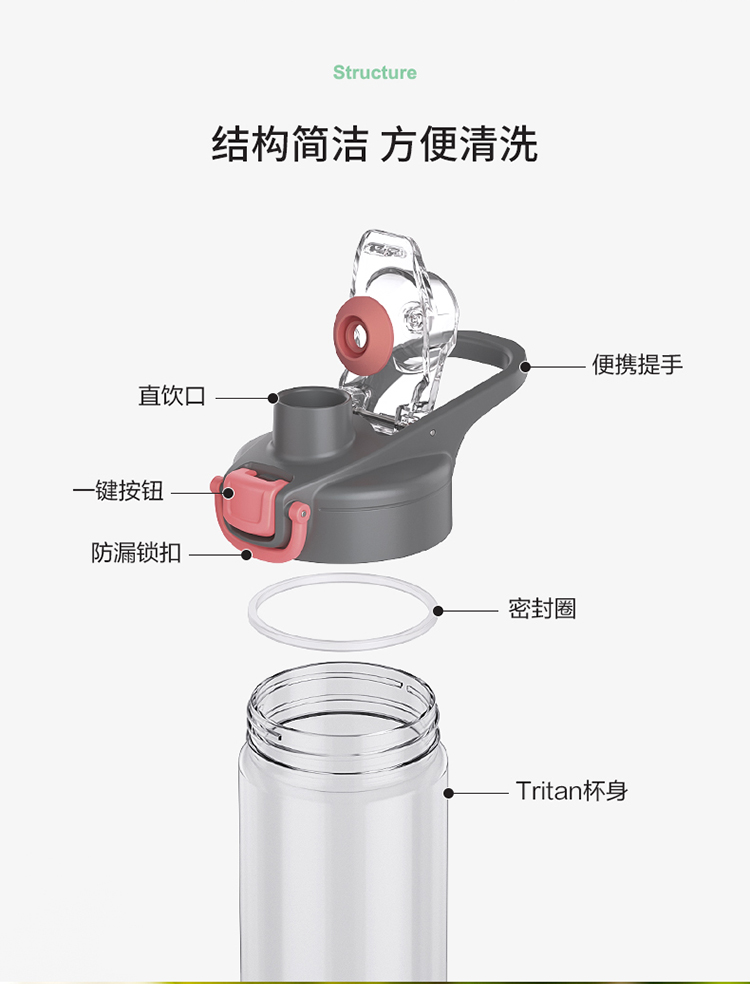 Structure

结构简洁 方便清洗

便携提手

直饮口

一键按钮

防漏锁扣

密封圈

Tritan杯身