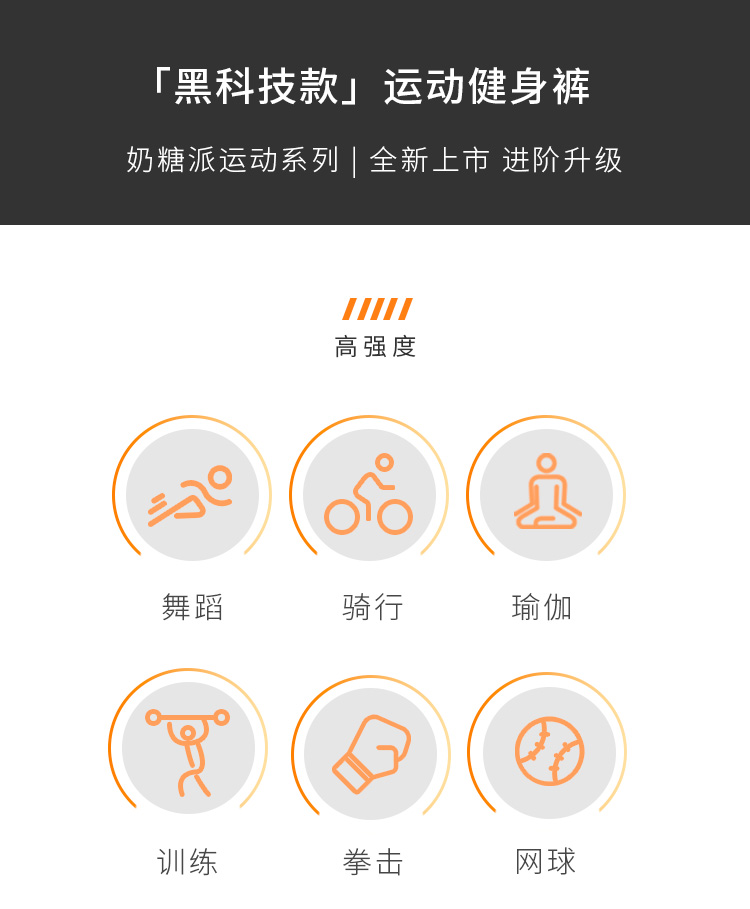 「黑科技款」运动健身裤

奶糖派运动系列 | 全新上市 进阶升级

高强度

舞蹈 骑行 瑜伽

训练 拳击 网球