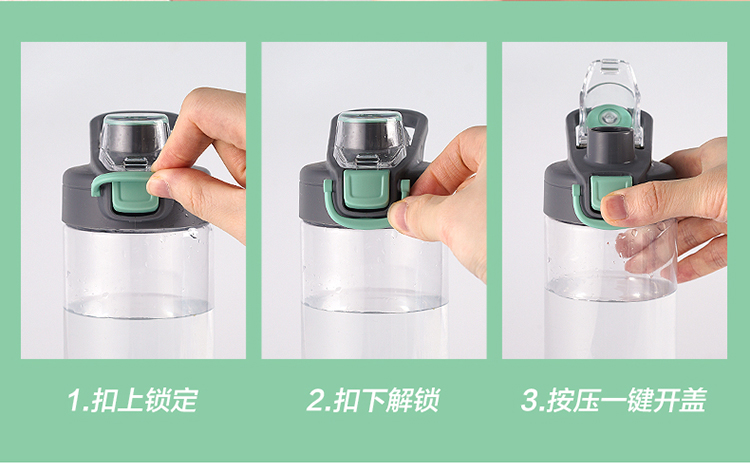 1.扣上锁定

2.扣下解锁

3.按压一键开盖