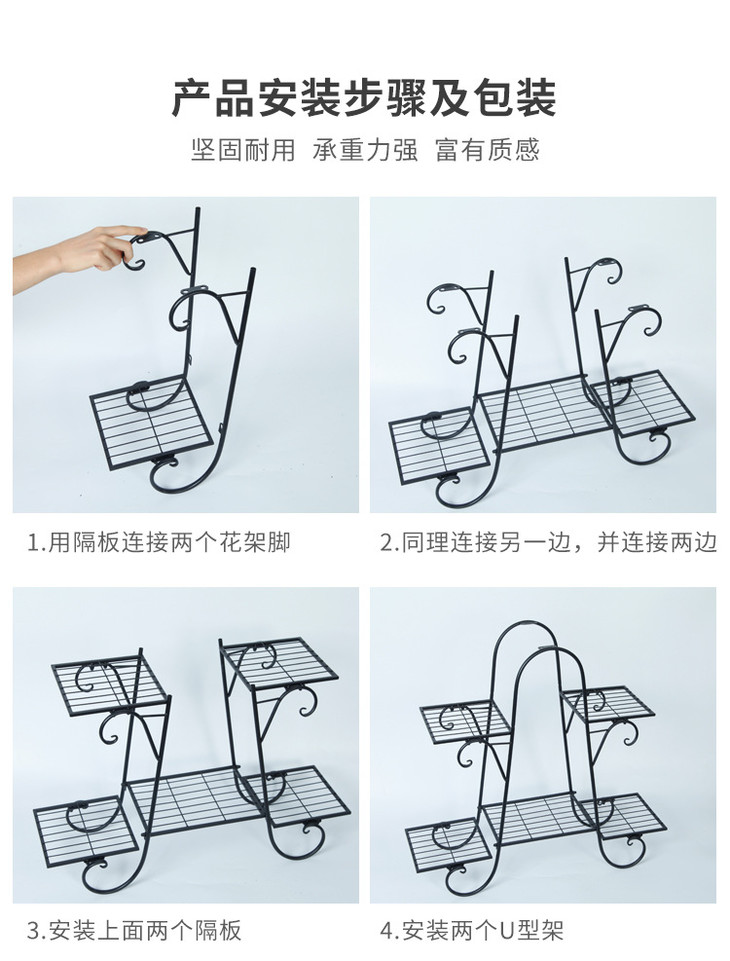 产品安装步骤及包装

坚固耐用 承重力强 富有质感

1.用隔板连接两个花架脚

2.同理连接另一边，并连接两边

3.安装上面两个隔板

4.安装两个U型架