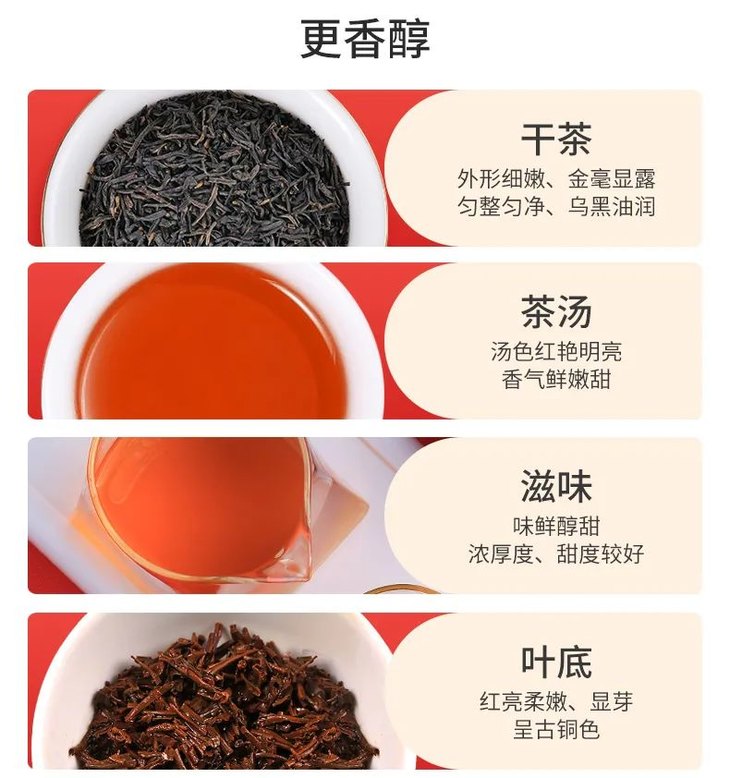 更香醇

干茶
外形细嫩、金毫显露
匀整匀净、乌黑油润

茶汤
汤色红艳明亮
香气鲜嫩甜

滋味
味鲜醇甜
浓厚度、甜度较好

叶底
红亮柔嫩、显芽
呈古铜色