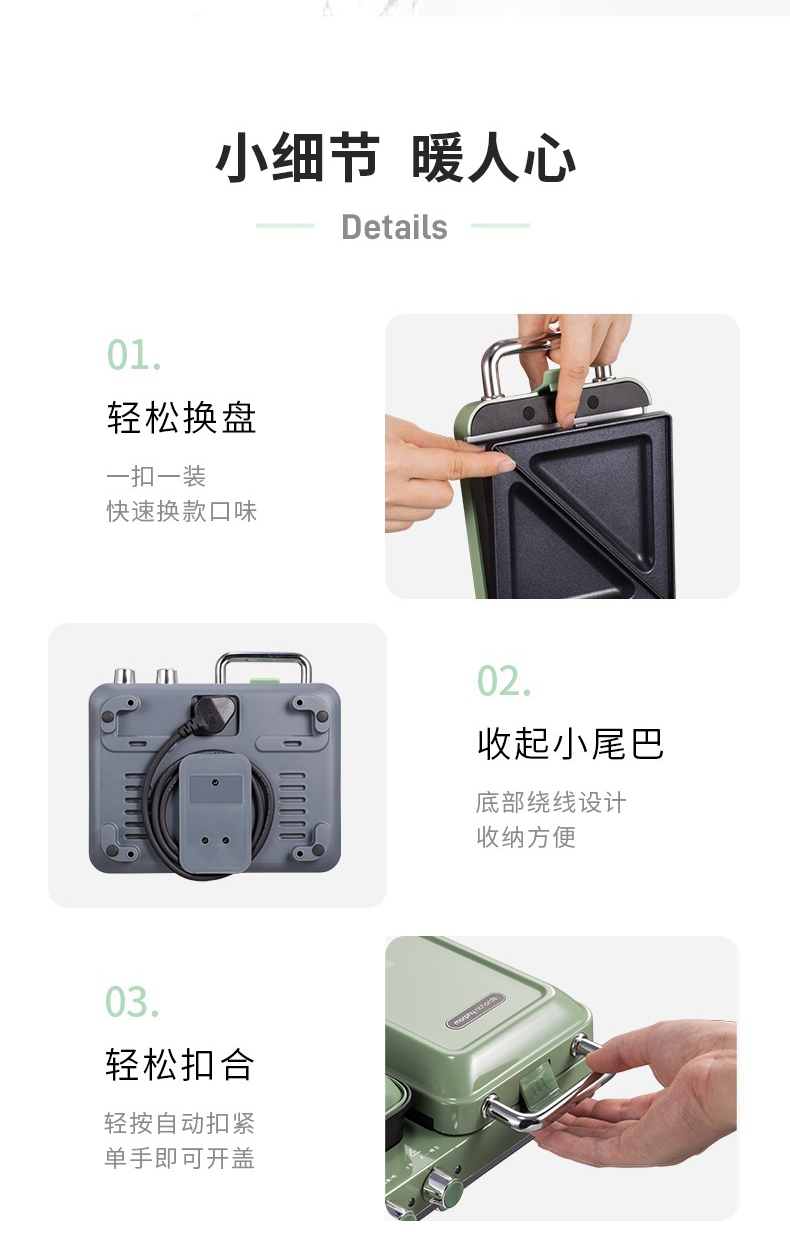 小细节 暖人心

Details

01.

轻松换盘

一扣一装
快速换款口味

02.

收起小尾巴

底部绕线设计
收纳方便

03.

轻松扣合

轻按自动扣紧
单手即可开盖

morphy richards