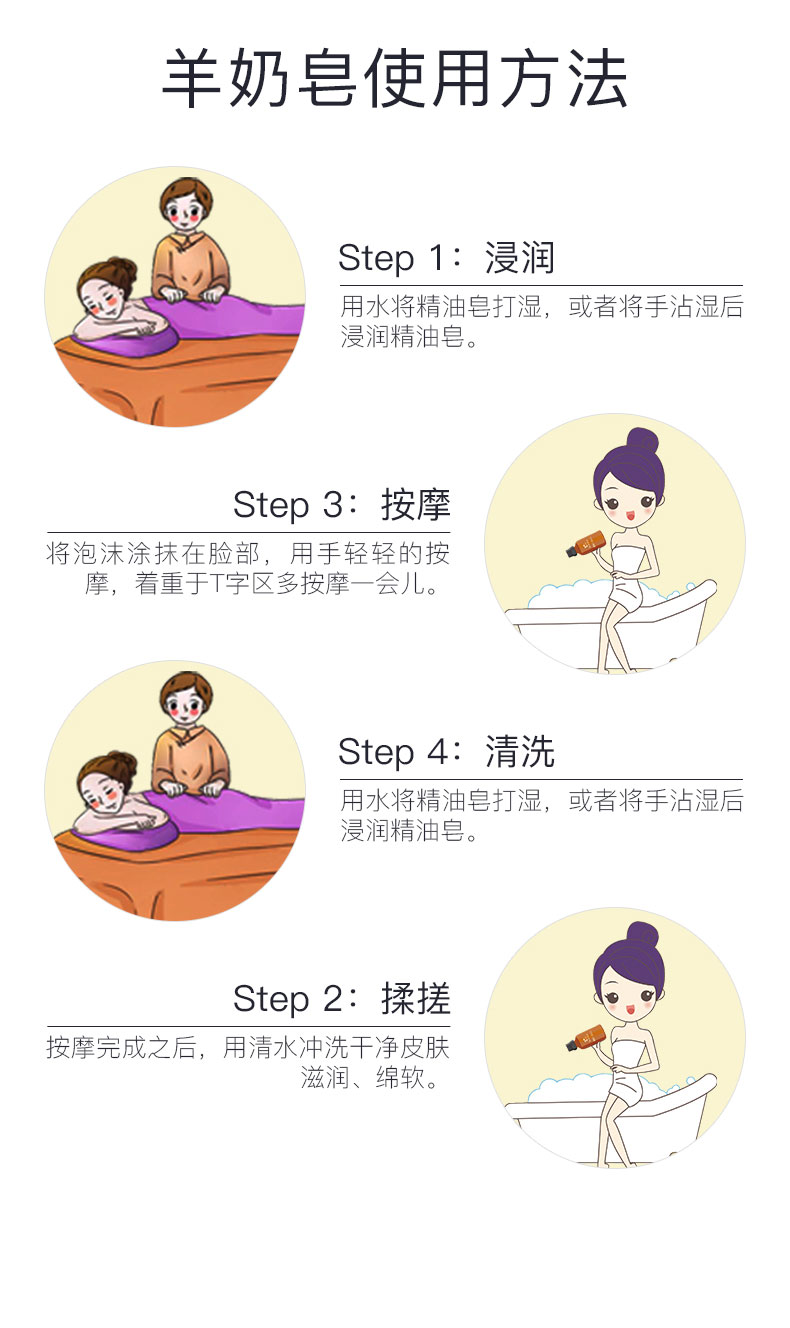 羊奶皂使用方法

Step 1：浸润

用水将精油皂打湿，或者将手沾湿后浸润精油皂。

Step 3：按摩

将泡沫涂抹在脸部，用手轻轻的按摩，着重于T字区多按摩一会儿。

Step 4：清洗

用水将精油皂打湿，或者将手沾湿后浸润精油皂。

Step 2：揉搓

按摩完成之后，用清水冲洗干净皮肤滋润、绵软。