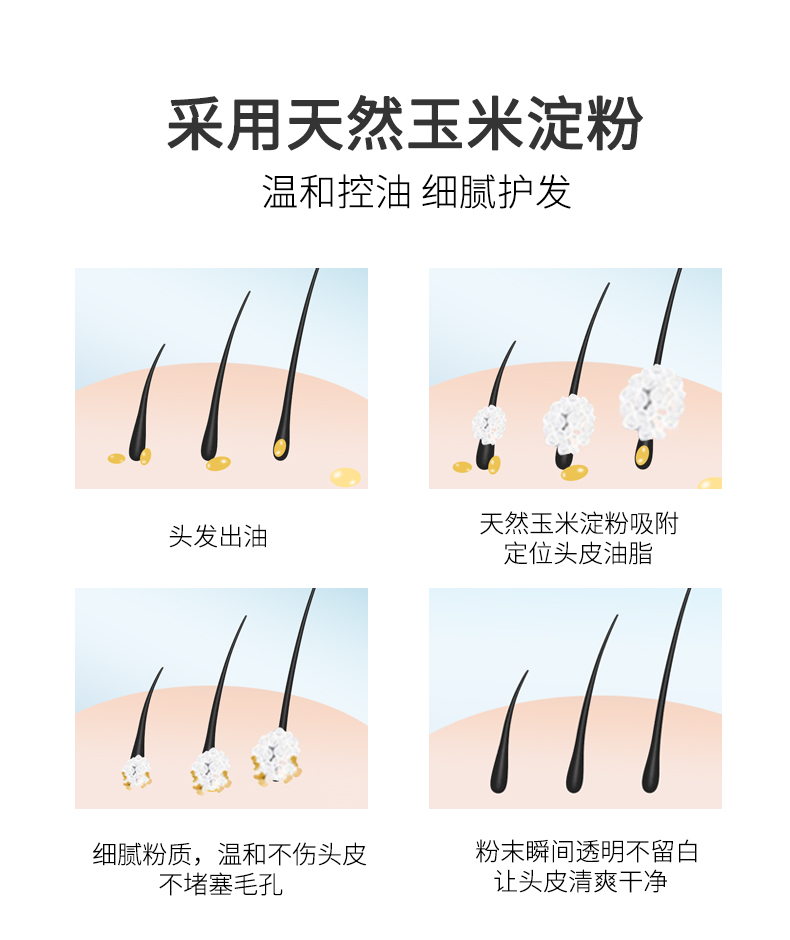 采用天然玉米淀粉

温和控油 细腻护发

头发出油

天然玉米淀粉吸附
定位头皮油脂

细腻粉质，温和不伤头皮
不堵塞毛孔

粉末瞬间透明不留白
让头皮清爽干净