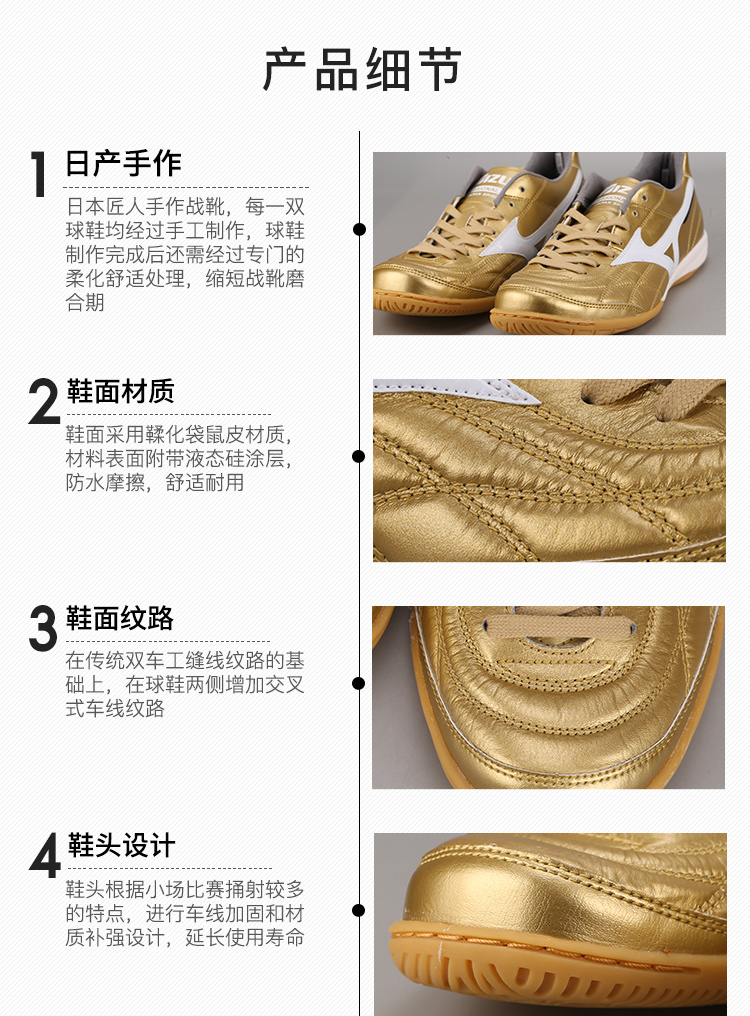 产品细节

1 日产手作

日本匠人手作战靴，每一双球鞋均经过手工制作，球鞋制作完成后还需经过专门的柔化舒适处理，缩短战靴磨合期

2 鞋面材质

鞋面采用鞣化袋鼠皮材质，材料表面附带液态硅涂层，防水摩擦，舒适耐用

3 鞋面纹路

在传统双车工缝线纹路的基础上，在球鞋两侧增加交叉式车线纹路

4 鞋头设计

鞋头根据小场比赛捅射较多的特点，进行车线加固和材质补强设计，延长使用寿命