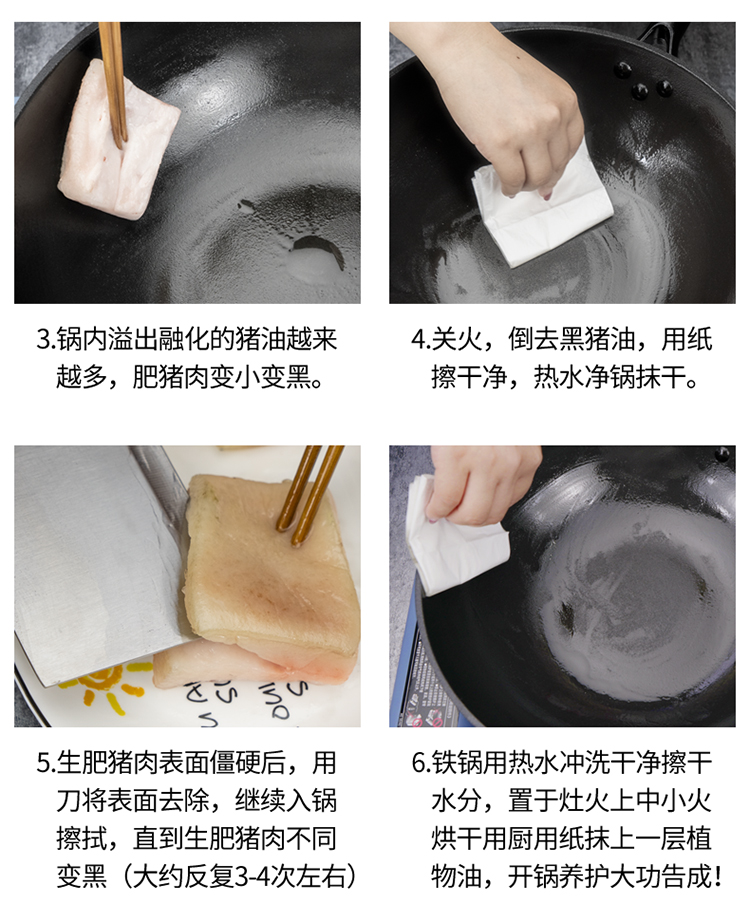 3.锅内溢出融化的猪油越来越多，肥猪肉变小变黑。

4.关火，倒去黑猪油，用纸擦干净，热水净锅抹干。

5.生肥猪肉表面僵硬后，用刀将表面去除，继续入锅擦拭，直到生肥猪肉不同变黑（大约反复3-4次左右）

6.铁锅用热水冲洗干净擦干水分，置于灶火上中小火烘干用厨用纸抹上一层植物油，开锅养护大功告成！