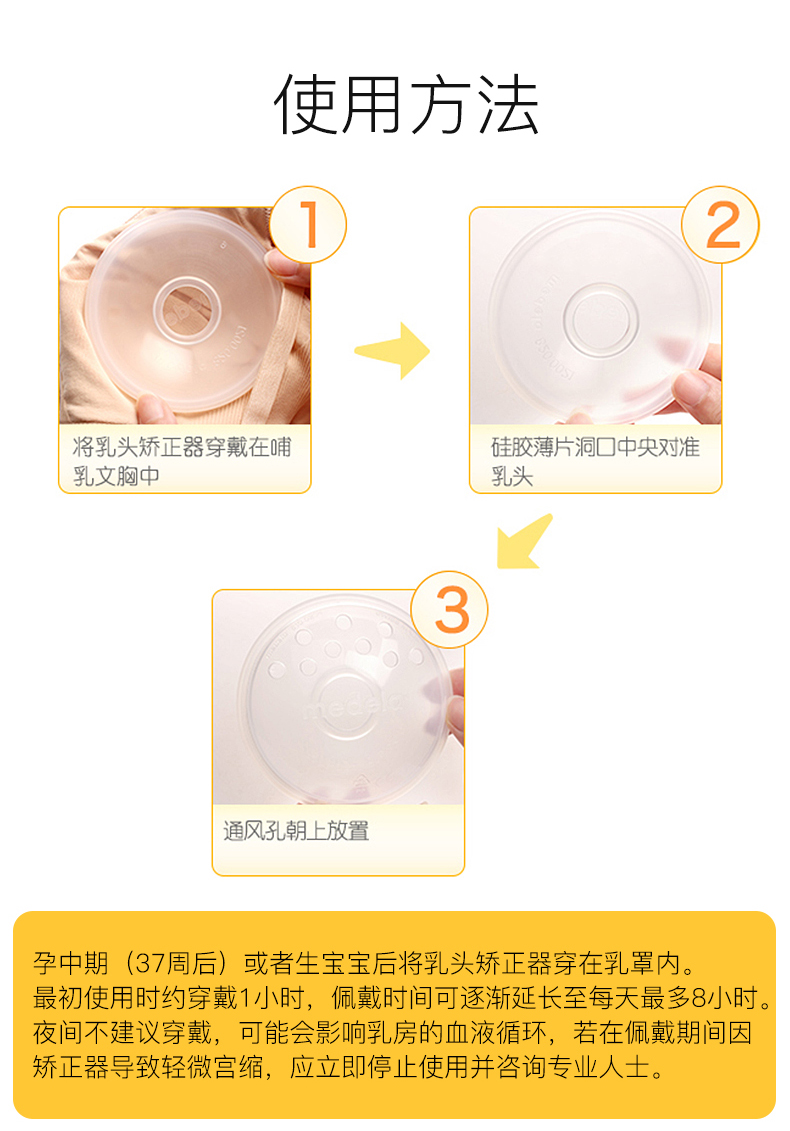 使用方法

1

将乳头矫正器穿戴在哺乳文胸中

2

硅胶薄片洞口中央对准乳头

3

medela

通风孔朝上放置

孕中期（37周后）或者生宝宝后将乳头矫正器穿在乳罩内。
最初使用时约穿戴1小时，佩戴时间可逐渐延长至每天最多8小时。
夜间不建议穿戴，可能会影响乳房的血液循环，若在佩戴期间因矫正器导致轻微宫缩，应立即停止使用并咨询专业人士。