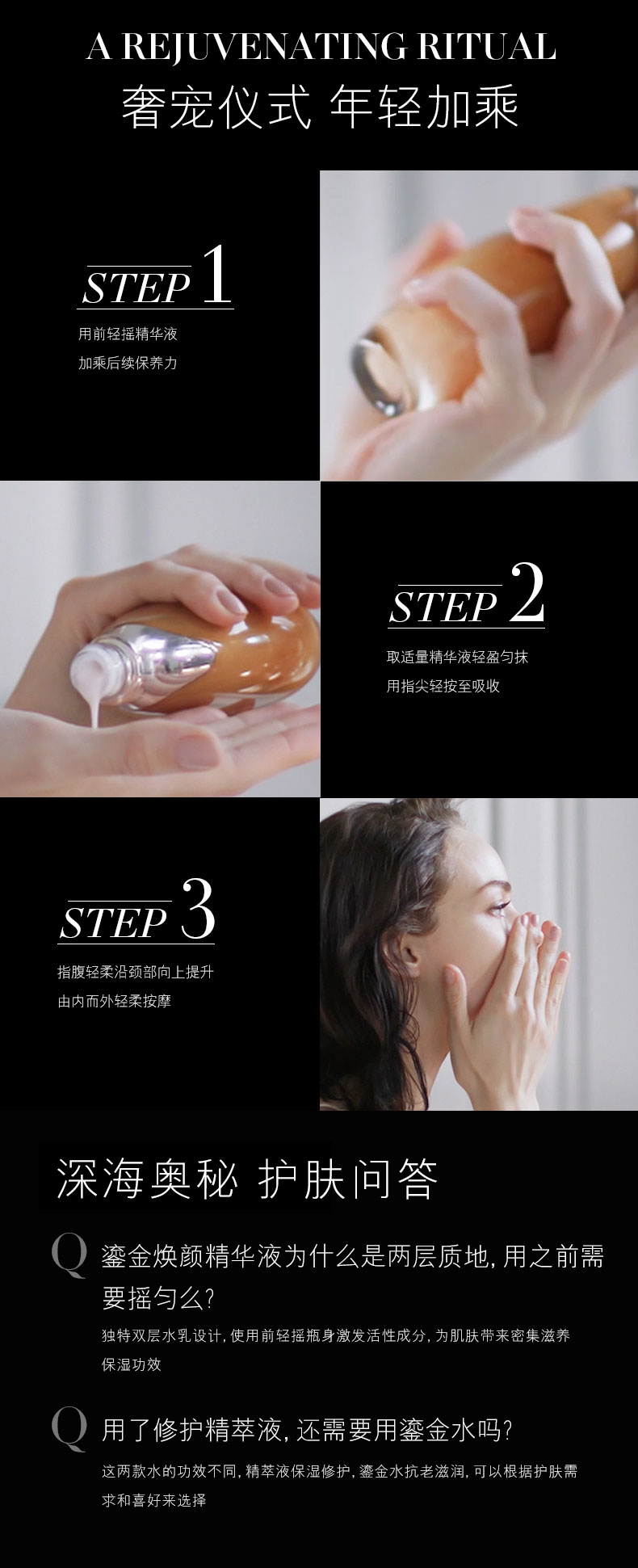 A REJUVENATING RITUAL
奢宠仪式 年轻加乘

STEP 1
用前轻摇精华液
加乘后续保养力

STEP 2
取适量精华液轻盈匀抹
用指尖轻按至吸收

STEP 3
指腹轻柔沿颈部向上提升
由内而外轻柔按摩

深海奥秘 护肤问答

Q 鎏金焕颜精华液为什么是两层质地，用之前需要摇匀么？
独特双层水乳设计，使用前轻摇瓶身激发活性成分，为肌肤带来密集滋养保湿功效

Q 用了修护精萃液，还需要用鎏金水吗？
这两款水的功效不同，精萃液保湿修护，鎏金水抗老滋润，可以根据护肤需求和喜好来选择