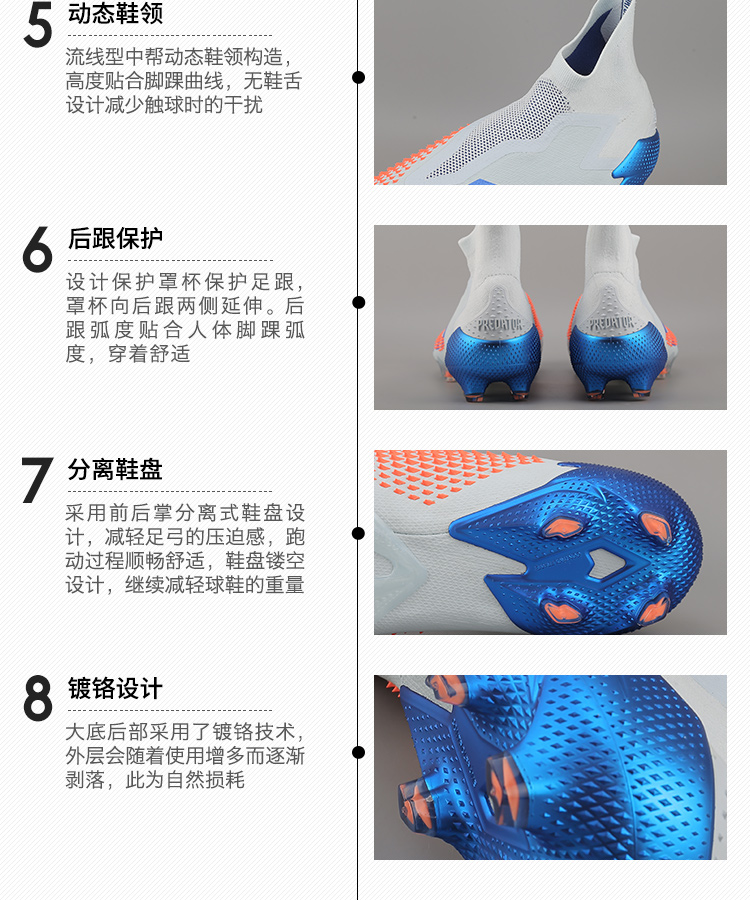 5 动态鞋领

流线型中帮动态鞋领构造，高度贴合脚踝曲线，无鞋舌设计减少触球时的干扰

6 后跟保护

设计保护罩杯保护足跟，罩杯向后跟两侧延伸。后跟弧度贴合人体脚踝弧度，穿着舒适

PREDATOR PREDATOR

7 分离鞋盘

采用前后掌分离式鞋盘设计，减轻足弓的压迫感，跑动过程顺畅舒适，鞋盘镂空设计，继续减轻球鞋的重量

8 镀铬设计

大底后部采用了镀铬技术，外层会随着使用增多而逐渐剥落，此为自然损耗