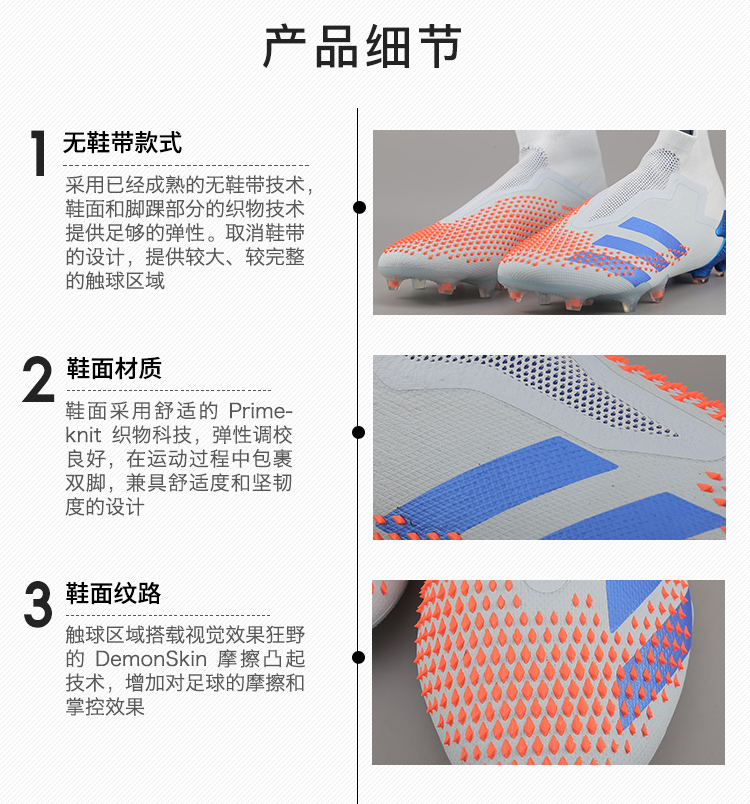 产品细节

1 无鞋带款式

采用已经成熟的无鞋带技术，鞋面和脚踝部分的织物技术提供足够的弹性。取消鞋带的设计，提供较大、较完整的触球区域

2 鞋面材质

鞋面采用舒适的 Primeknit 织物科技，弹性调校良好，在运动过程中包裹双脚，兼具舒适度和坚韧度的设计

3 鞋面纹路

触球区域搭载视觉效果狂野的 DemonSkin 摩擦凸起技术，增加对足球的摩擦和掌控效果