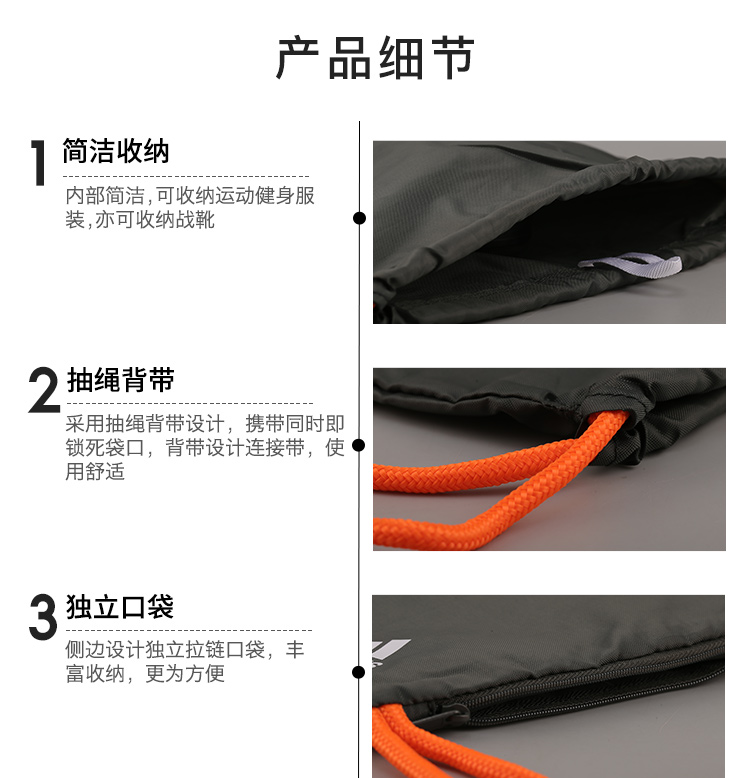 产品细节

1 简洁收纳

内部简洁,可收纳运动健身服装,亦可收纳战靴

2 抽绳背带

采用抽绳背带设计，携带同时即锁死袋口，背带设计连接带，使用舒适

3 独立口袋

侧边设计独立拉链口袋，丰富收纳，更为方便