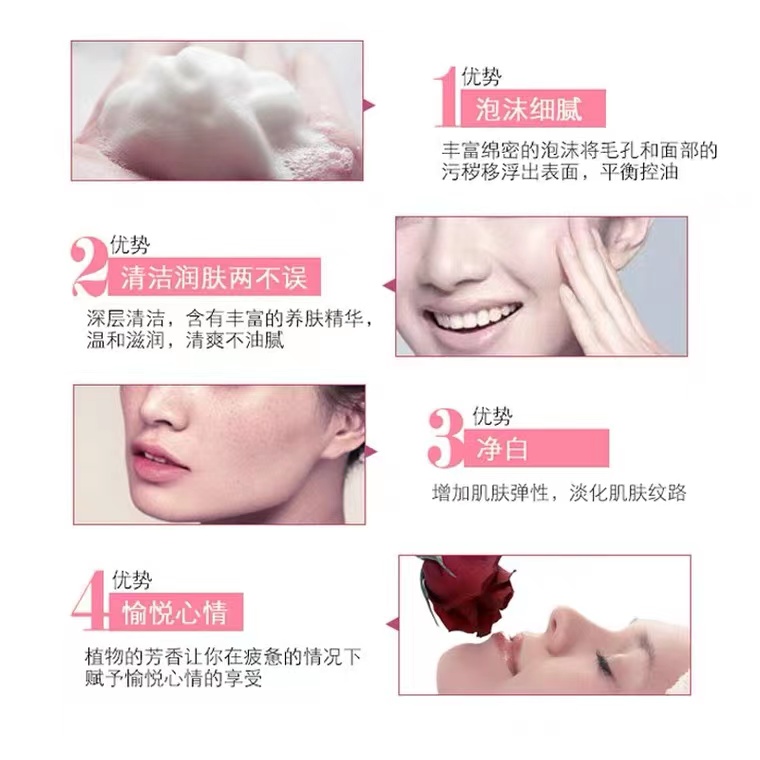 1 优势
泡沫细腻
丰富绵密的泡沫将毛孔和面部的污秽移浮出表面，平衡控油

2 优势
清洁润肤两不误
深层清洁，含有丰富的养肤精华，温和滋润，清爽不油腻

3 优势
净白
增加肌肤弹性，淡化肌肤纹路

4 优势
愉悦心情
植物的芳香让你在疲惫的情况下赋予愉悦心情的享受