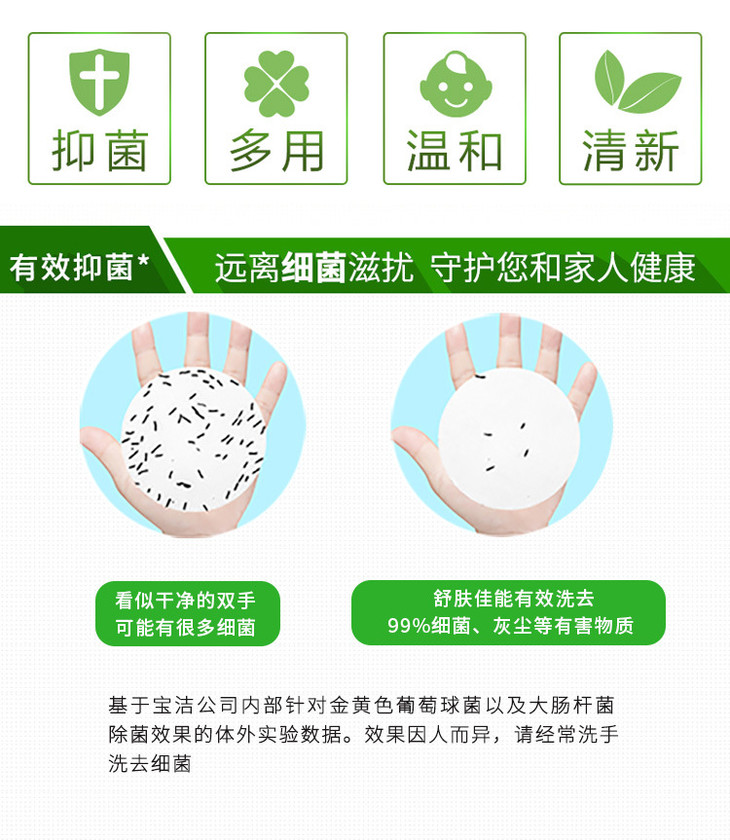 抑菌

多用

温和

清新

有效抑菌*

远离细菌滋扰 守护您和家人健康

看似干净的双手
可能有很多细菌

舒肤佳能有效洗去
99%细菌、灰尘等有害物质

基于宝洁公司内部针对金黄色葡萄球菌以及大肠杆菌除菌效果的体外实验数据。效果因人而异，请经常洗手洗去细菌