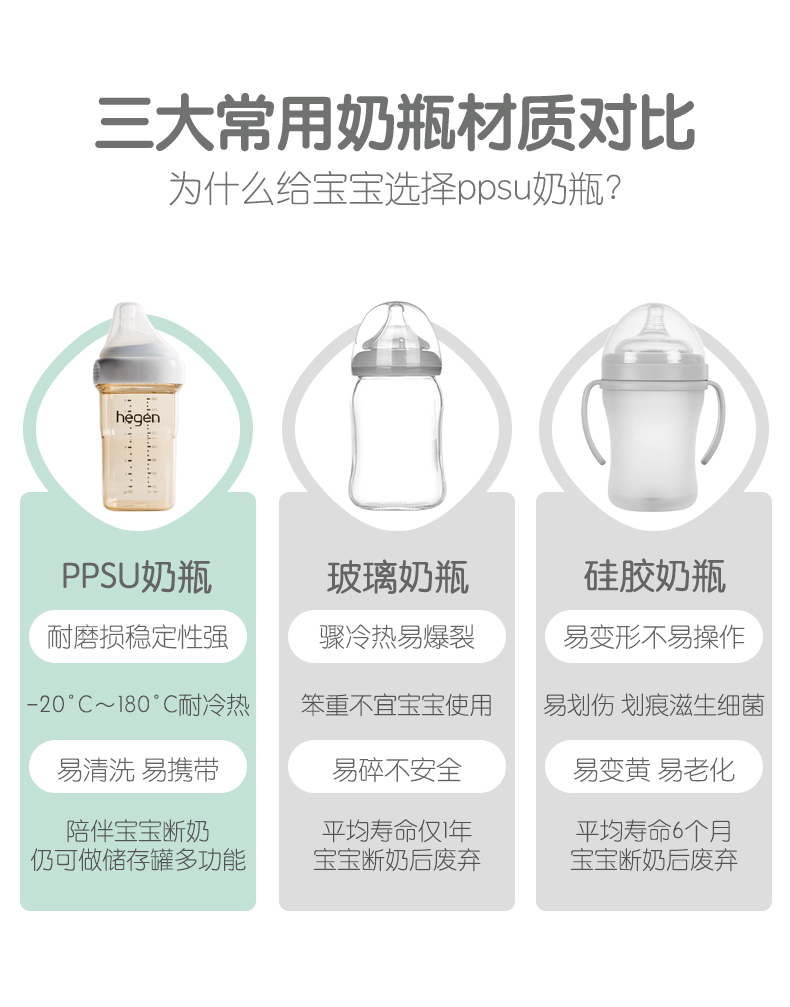 三大常用奶瓶材质对比

为什么给宝宝选择ppsu奶瓶？

hegen

PPSU奶瓶

耐磨损稳定性强

-20°C～180°C耐冷热

易清洗 易携带

陪伴宝宝断奶
仍可做储存罐多功能

玻璃奶瓶

骤冷热易爆裂

笨重不宜宝宝使用

易碎不安全

平均寿命仅1年
宝宝断奶后废弃

硅胶奶瓶

易变形不易操作

易划伤 划痕滋生细菌

易变黄 易老化

平均寿命6个月
宝宝断奶后废弃