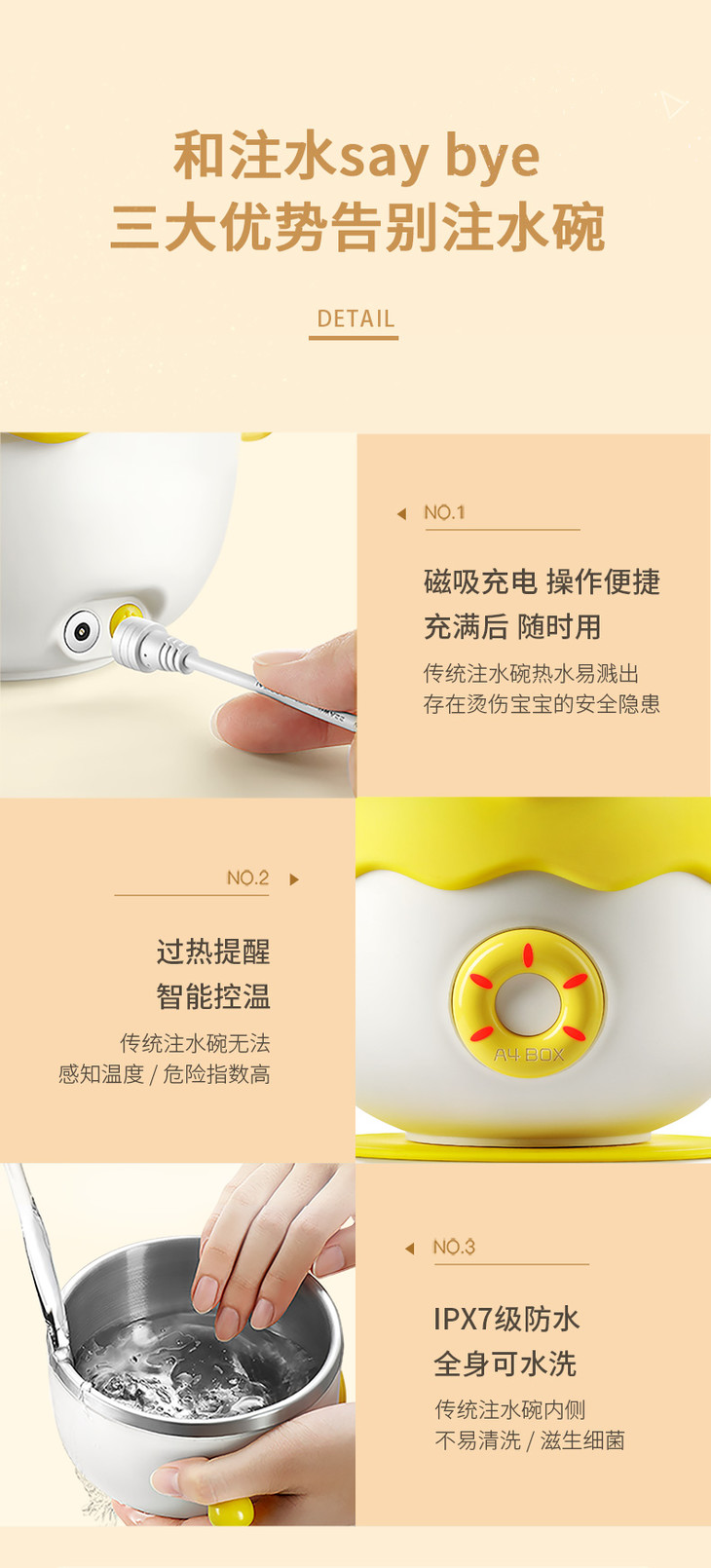 和注水say bye
三大优势告别注水碗

DETAIL

NO.1

磁吸充电 操作便捷
充满后 随时用

传统注水碗热水易溅出
存在烫伤宝宝的安全隐患

NO.2

过热提醒
智能控温

传统注水碗无法
感知温度 / 危险指数高

A4 BOX

NO.3

IPX7级防水
全身可水洗

传统注水碗内侧
不易清洗 / 滋生细菌