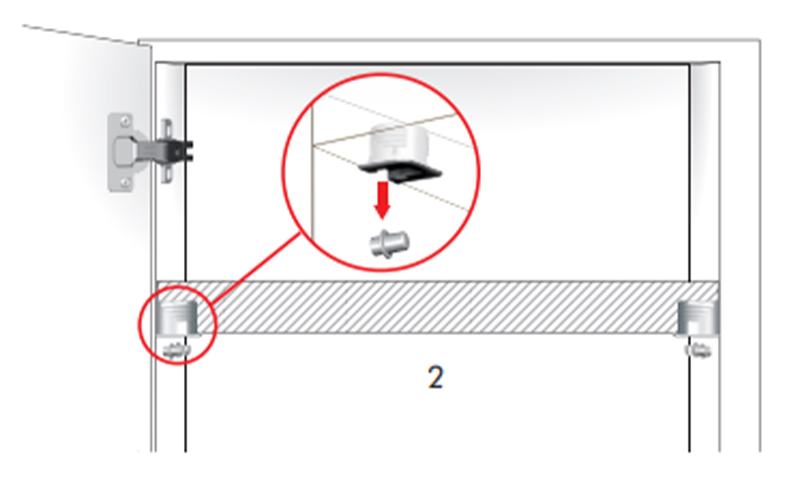 2