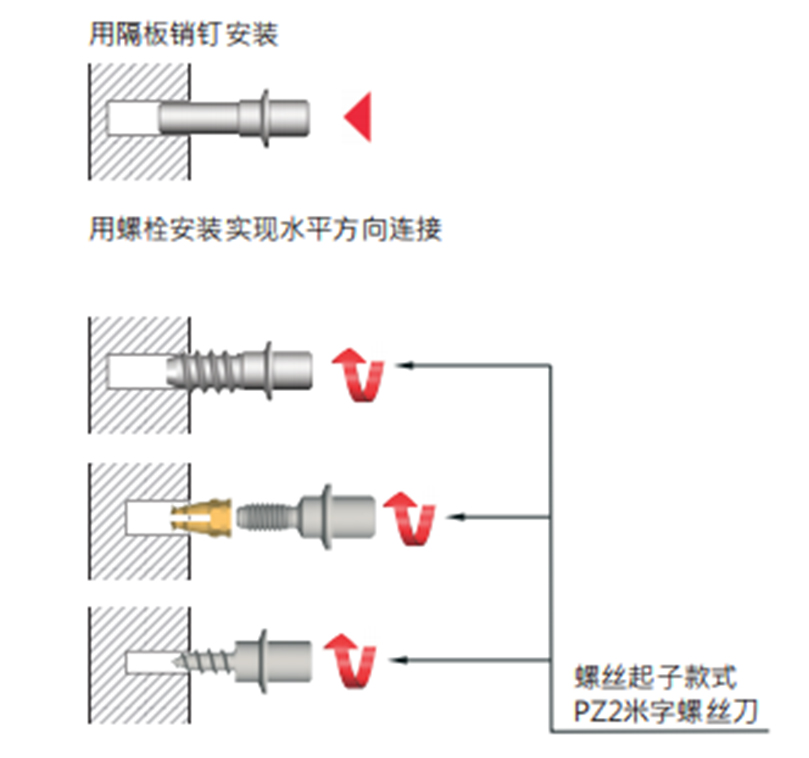 用隔板销钉安装

用螺栓安装实现水平方向连接

螺丝起子款式
PZ2米字螺丝刀