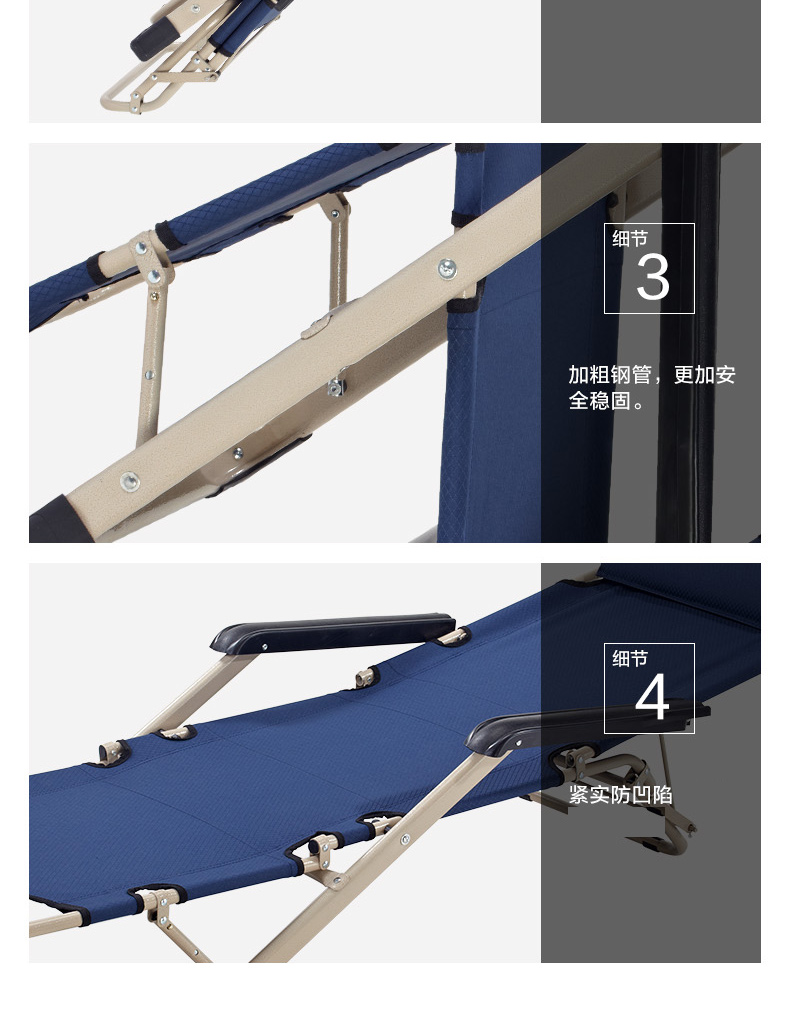 细节
3

加粗钢管，更加安全稳固。

细节
4

紧实防凹陷