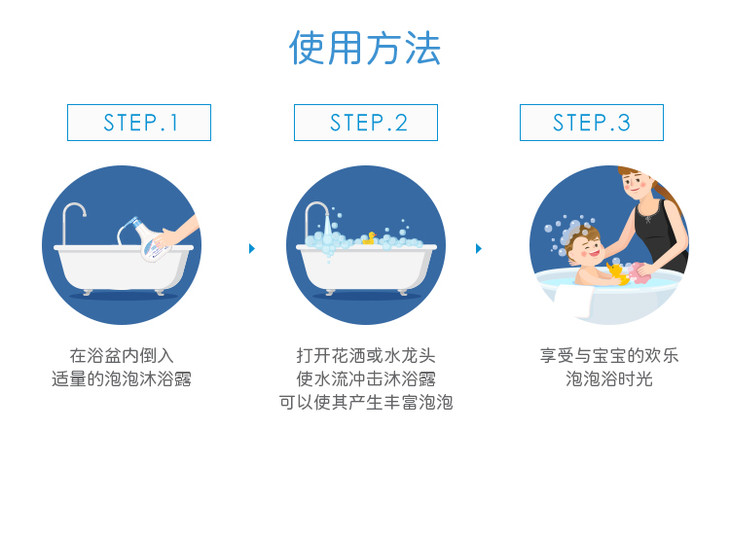 使用方法

STEP.1

在浴盆内倒入
适量的泡泡沐浴露

STEP.2

打开花洒或水龙头
使水流冲击沐浴露
可以使其产生丰富泡泡

STEP.3

享受与宝宝的欢乐
泡泡浴时光