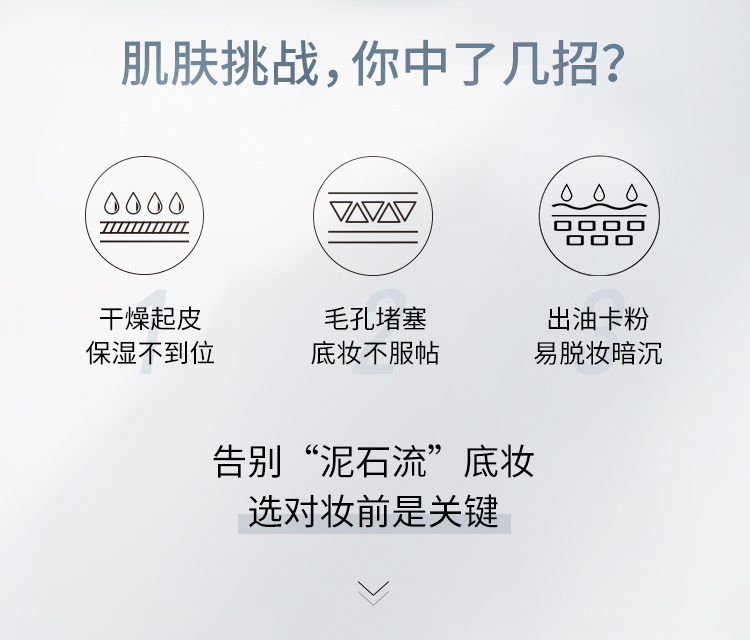 肌肤挑战，你中了几招？

1
干燥起皮
保湿不到位

2
毛孔堵塞
底妆不服帖

3
出油卡粉
易脱妆暗沉

告别“泥石流”底妆
选对妆前是关键