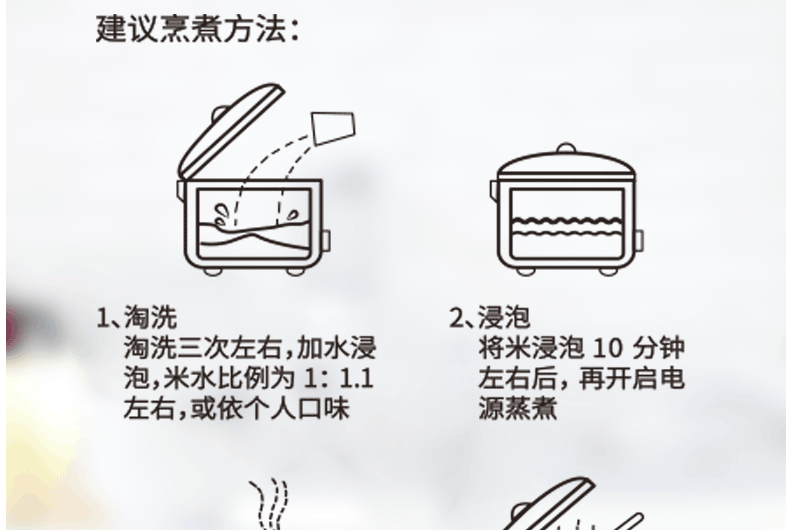 建议烹煮方法：

1、淘洗
淘洗三次左右，加水浸泡，米水比例为 1：1.1 左右，或依个人口味

2、浸泡
将米浸泡 10 分钟左右后，再开启电源蒸煮