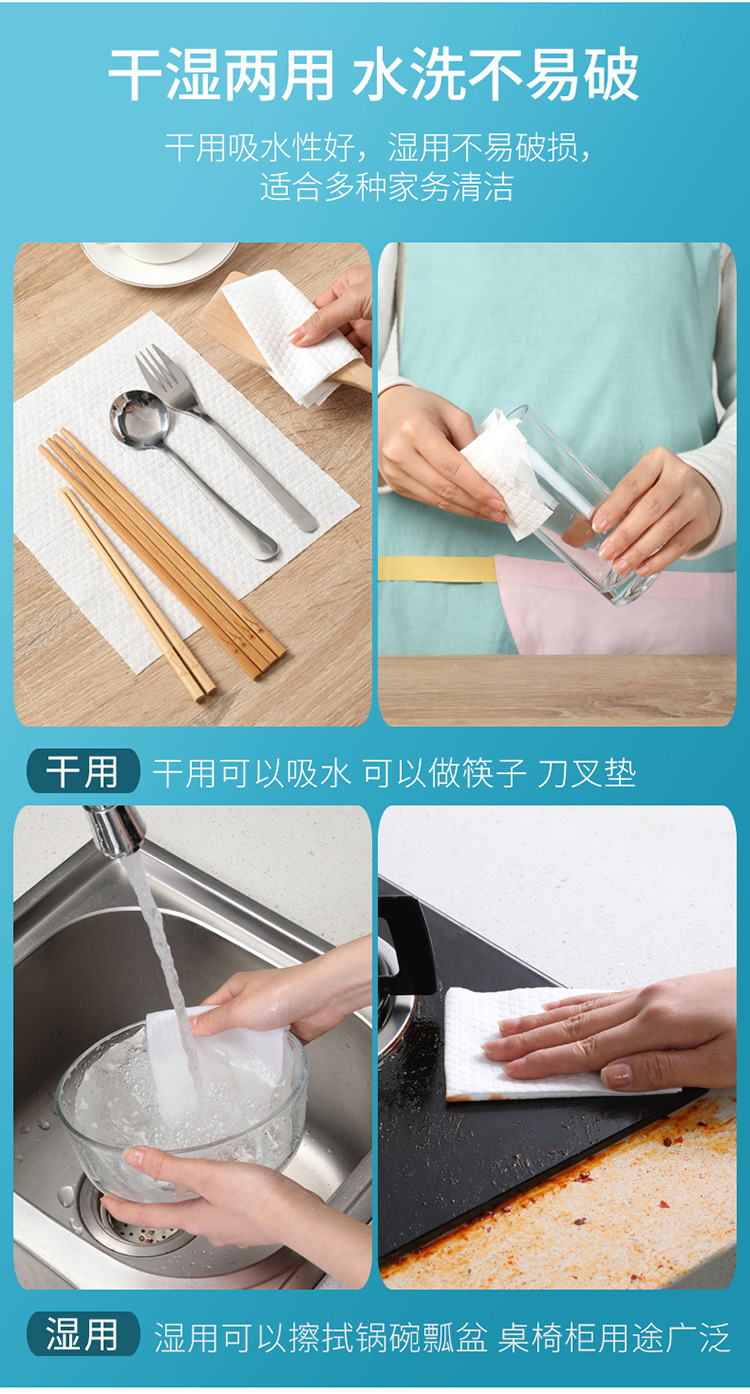 干湿两用 水洗不易破

干用吸水性好，湿用不易破损，
适合多种家务清洁

干用 干用可以吸水 可以做筷子 刀叉垫

湿用 湿用可以擦拭锅碗瓢盆 桌椅柜用途广泛