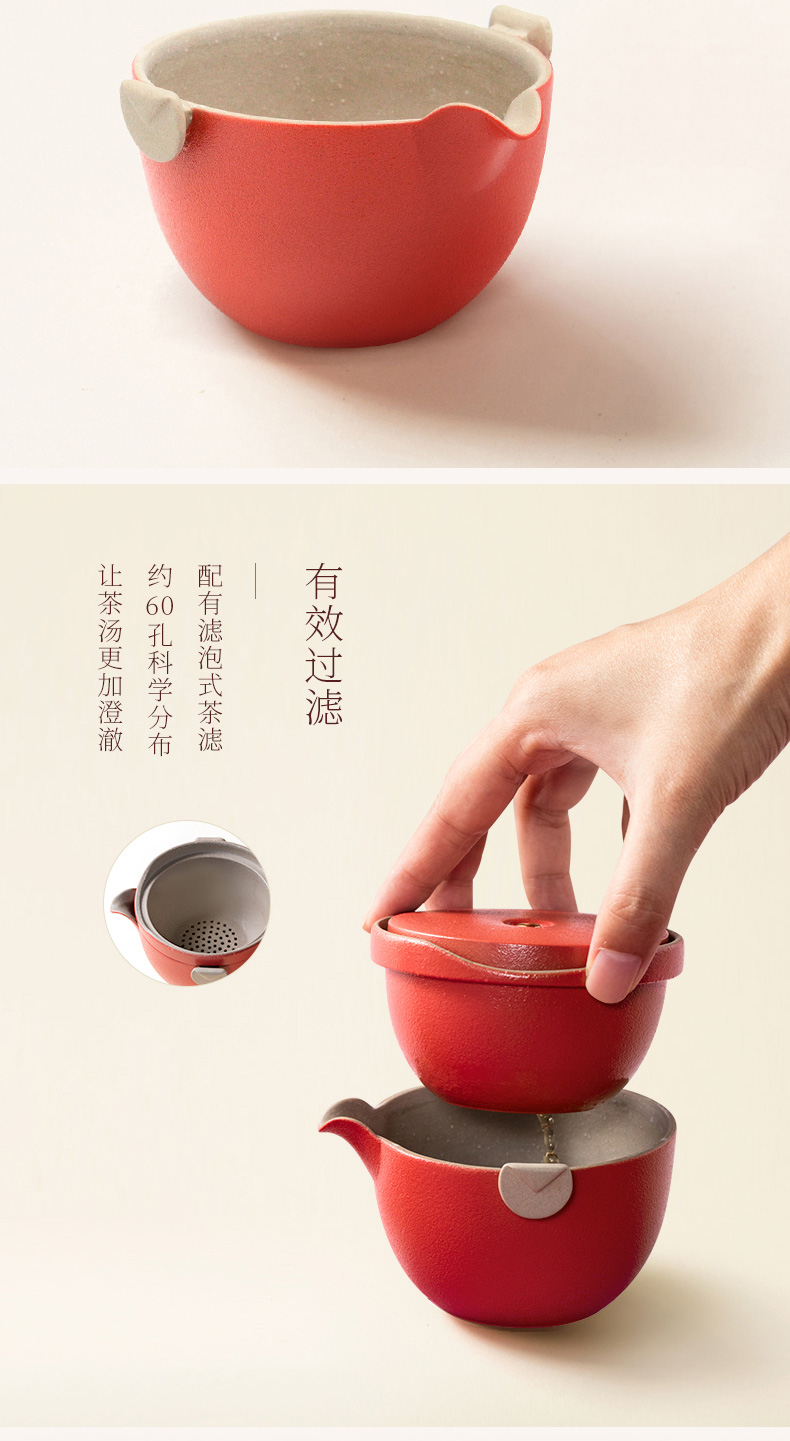 有效过滤

配有滤泡式茶滤
约60孔科学分布
让茶汤更加澄澈