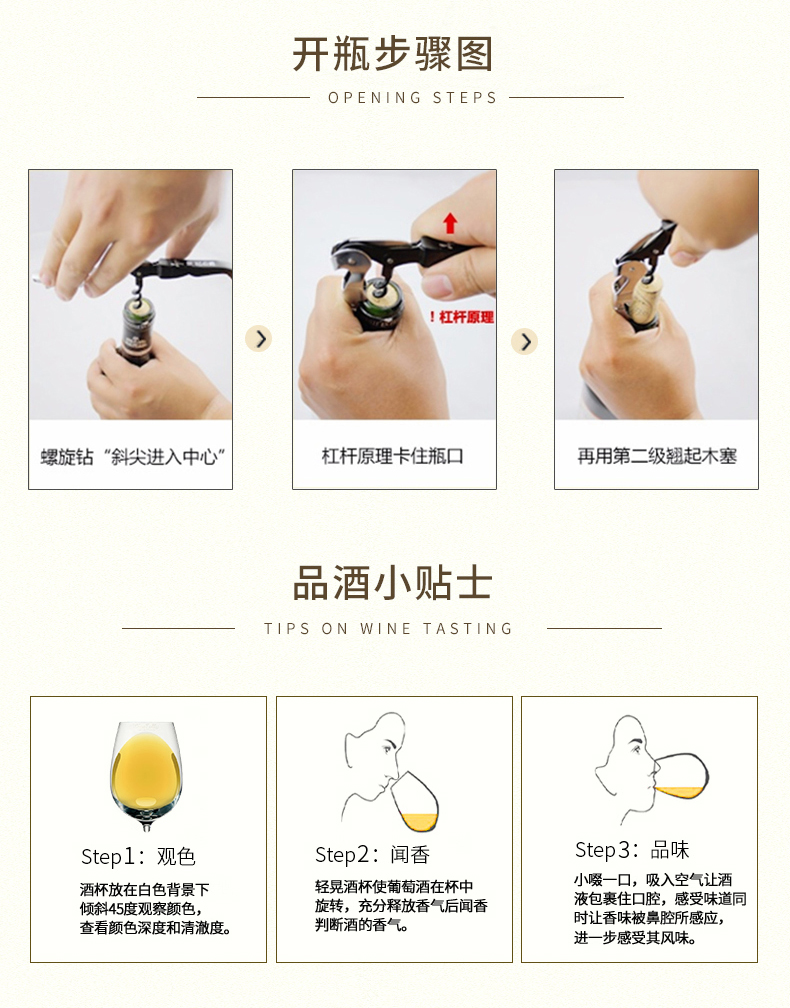 开瓶步骤图

OPENING STEPS

螺旋钻“斜尖进入中心”

！杠杆原理

杠杆原理卡住瓶口

再用第二级翘起木塞

品酒小贴士

TIPS ON WINE TASTING

Step1：观色

酒杯放在白色背景下倾斜45度观察颜色，查看颜色深度和清澈度。

Step2：闻香

轻晃酒杯使葡萄酒在杯中旋转，充分释放香气后闻香判断酒的香气。

Step3：品味

小啜一口，吸入空气让酒液包裹住口腔，感受味道同时让香味被鼻腔所感应，进一步感受其风味。