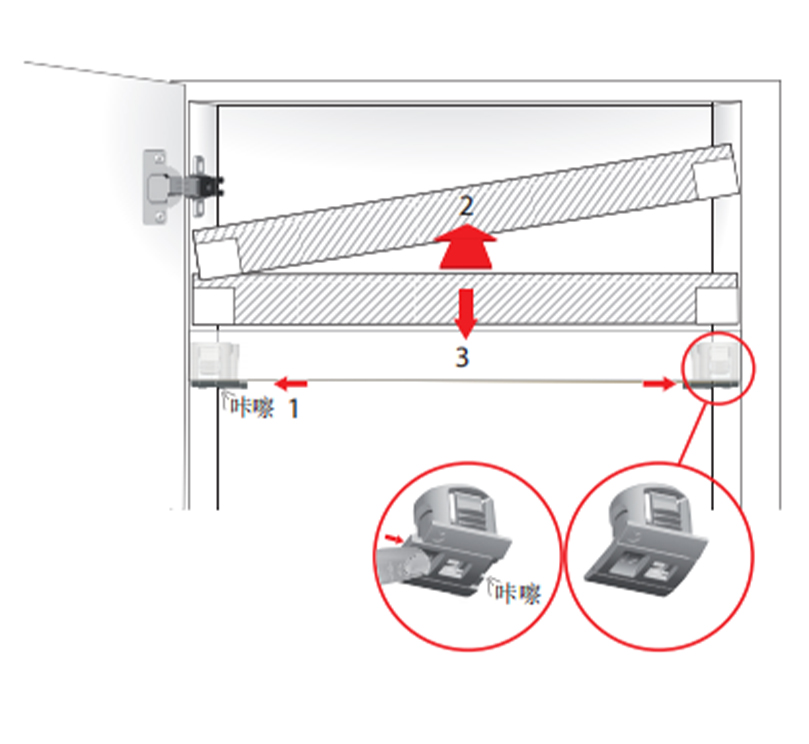 2
3
咔嚓 1
咔嚓