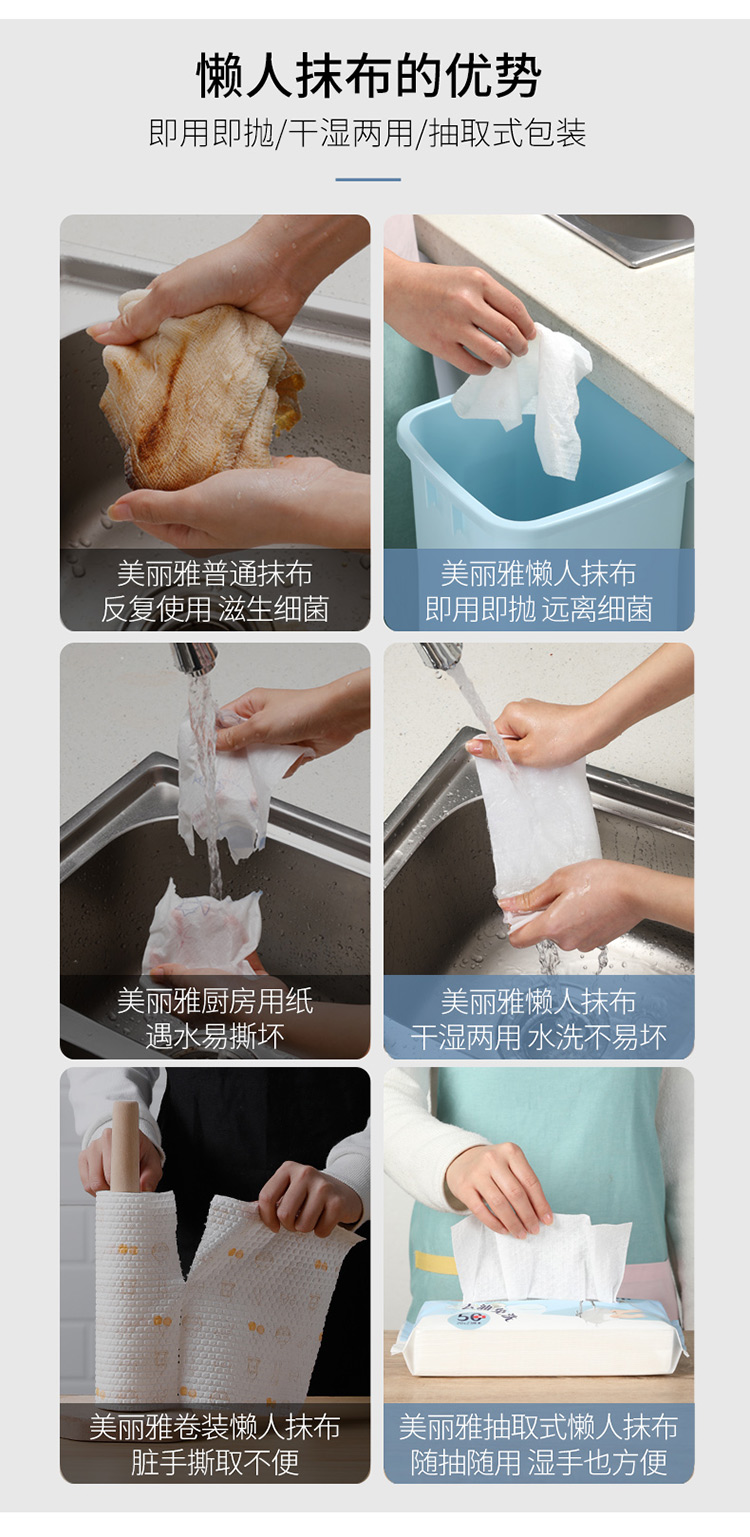 懒人抹布的优势

即用即抛/干湿两用/抽取式包装

美丽雅普通抹布
反复使用 滋生细菌

美丽雅懒人抹布
即用即抛 远离细菌

美丽雅厨房用纸
遇水易撕坏

美丽雅懒人抹布
干湿两用 水洗不易坏

美丽雅卷装懒人抹布
脏手撕取不便

美丽雅抽取式懒人抹布
随抽随用 湿手也方便