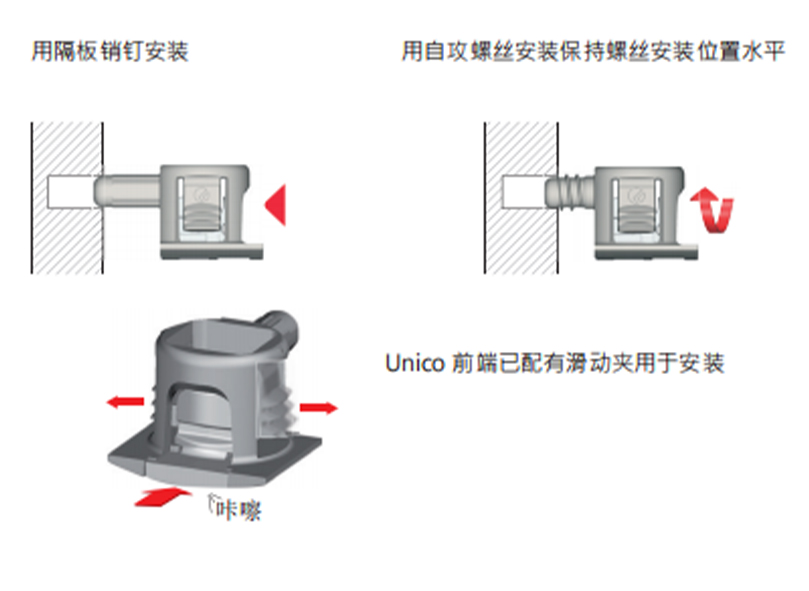 用隔板销钉安装

用自攻螺丝安装保持螺丝安装位置水平

Unico 前端已配有滑动夹用于安装

咔嚓