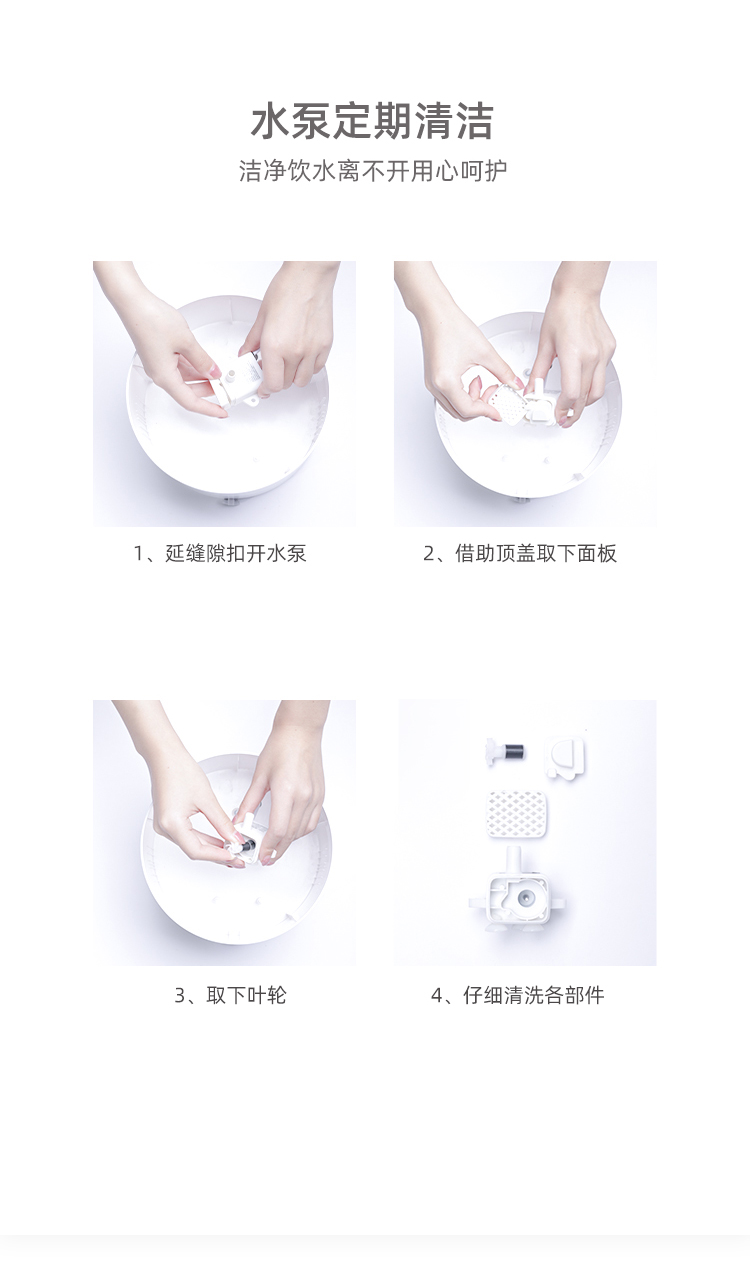 水泵定期清洁

洁净饮水离不开用心呵护

1、延缝隙扣开水泵

2、借助顶盖取下面板

3、取下叶轮

4、仔细清洗各部件