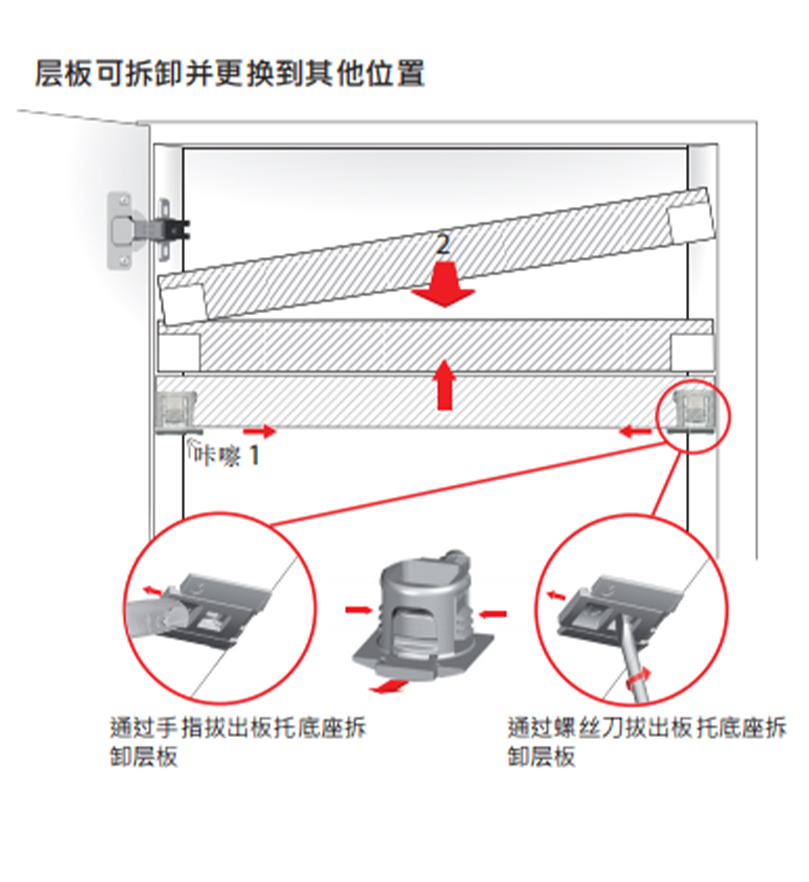 层板可拆卸并更换到其他位置

2

咔嚓 1

通过手指拔出板托底座拆卸层板

通过螺丝刀拔出板托底座拆卸层板