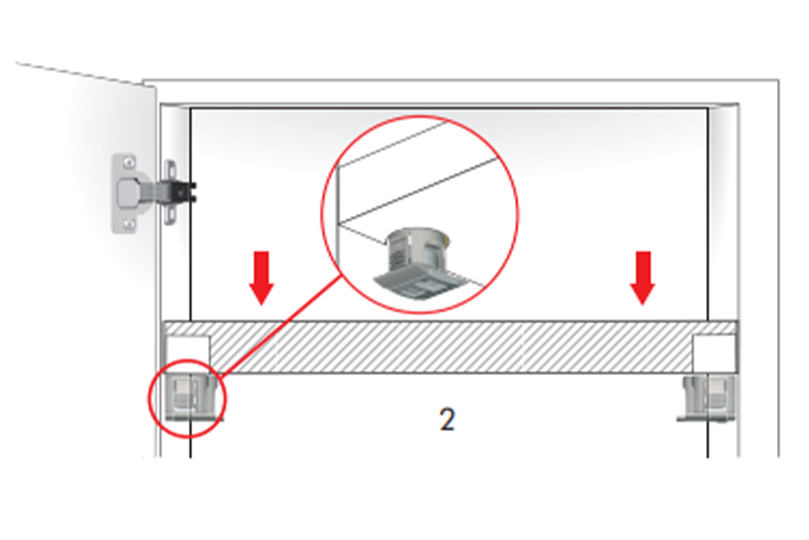 2