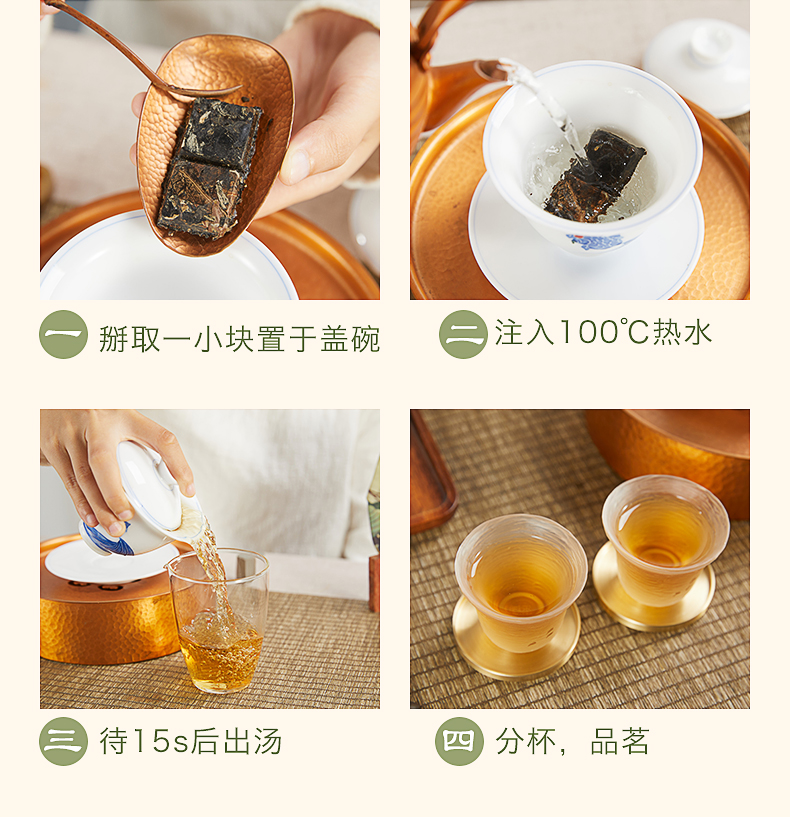 一 掰取一小块置于盖碗

二 注入100℃热水

三 待15s后出汤

四 分杯，品茗