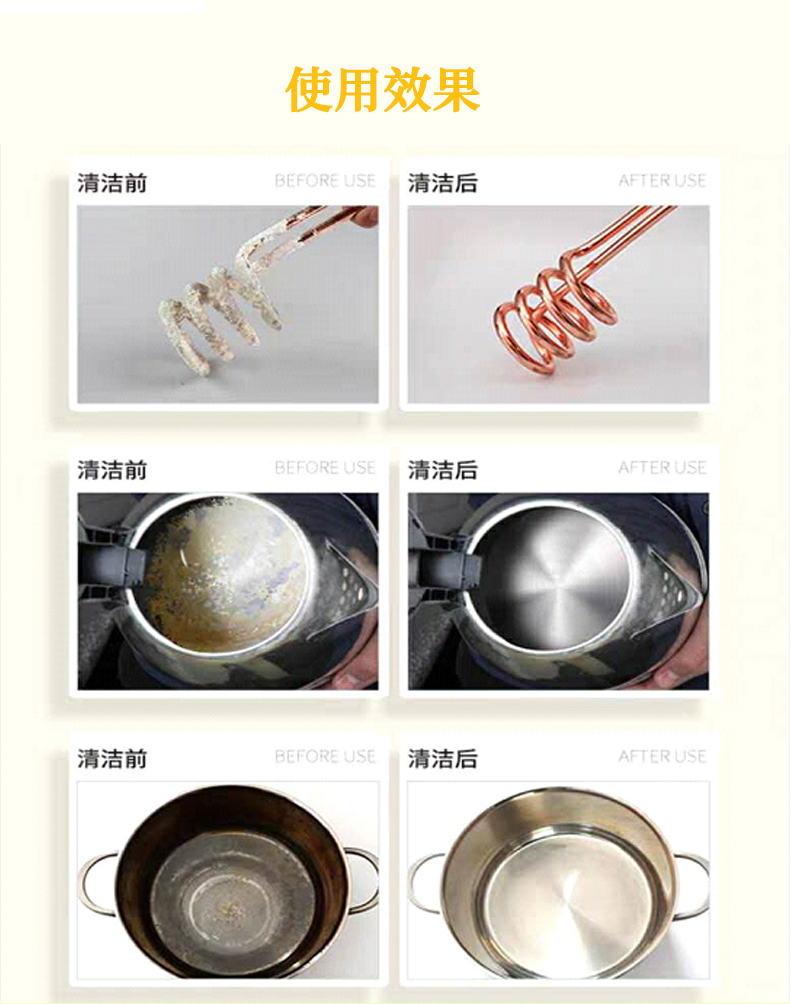 使用效果

清洁前 BEFORE USE

清洁后 AFTER USE

清洁前 BEFORE USE

清洁后 AFTER USE

清洁前 BEFORE USE

清洁后 AFTER USE