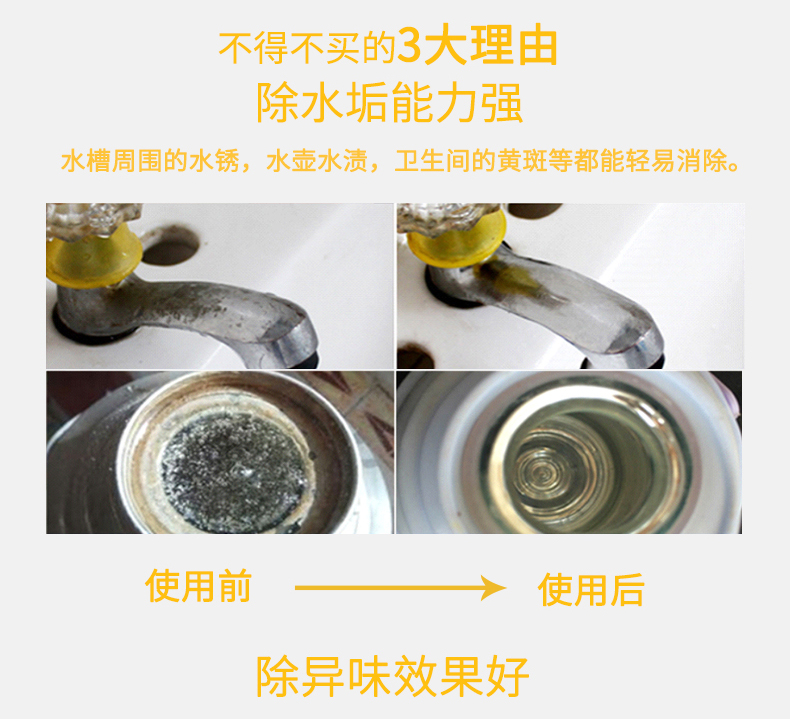 不得不买的3大理由

除水垢能力强

水槽周围的水锈，水壶水渍，卫生间的黄斑等都能轻易消除。

使用前

使用后

除异味效果好