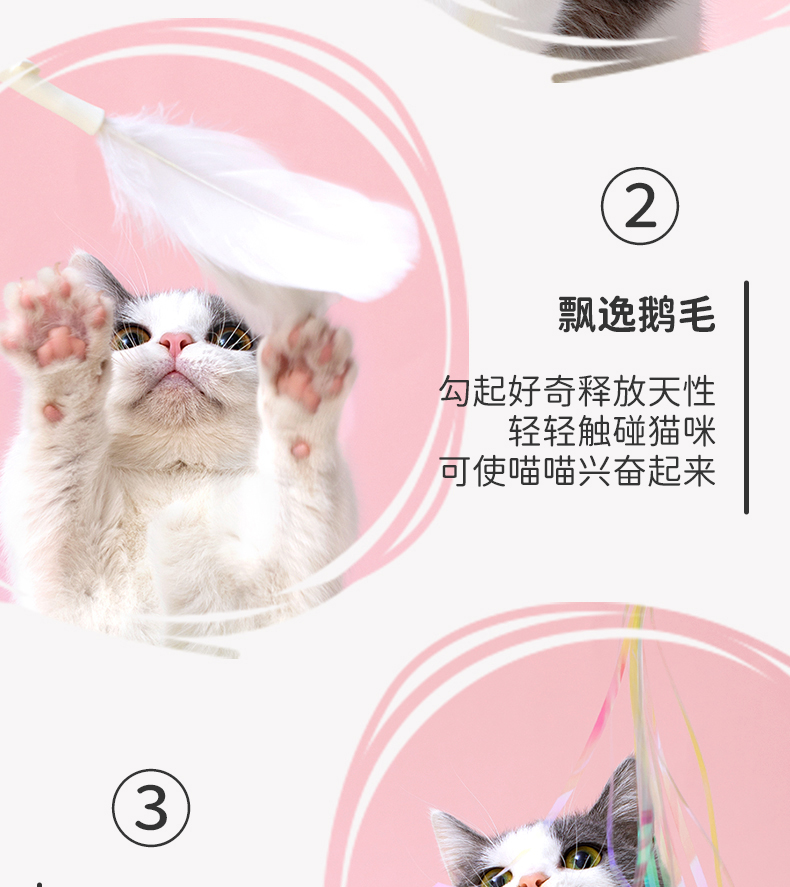 ②

飘逸鹅毛

勾起好奇释放天性
轻轻触碰猫咪
可使喵喵兴奋起来

③