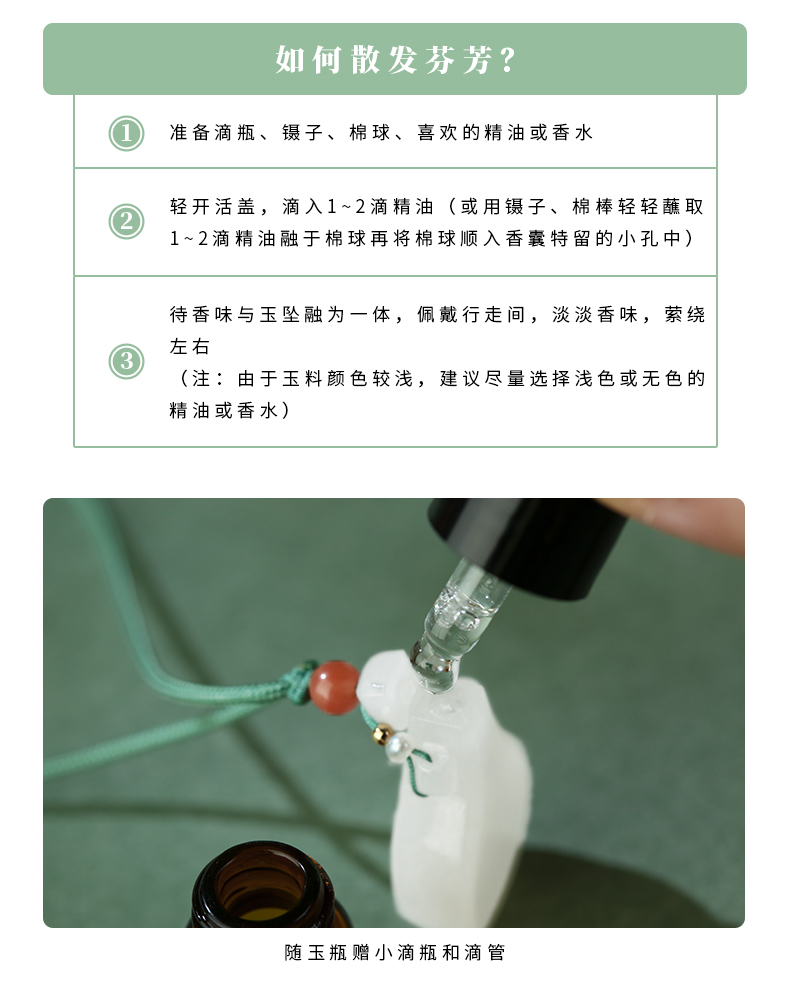 如何散发芬芳？

1 准备滴瓶、镊子、棉球、喜欢的精油或香水

2 轻开活盖，滴入1~2滴精油（或用镊子、棉棒轻轻蘸取1~2滴精油融于棉球再将棉球顺入香囊特留的小孔中）

3 待香味与玉坠融为一体，佩戴行走间，淡淡香味，萦绕左右
（注：由于玉料颜色较浅，建议尽量选择浅色或无色的精油或香水）

随玉瓶赠小滴瓶和滴管