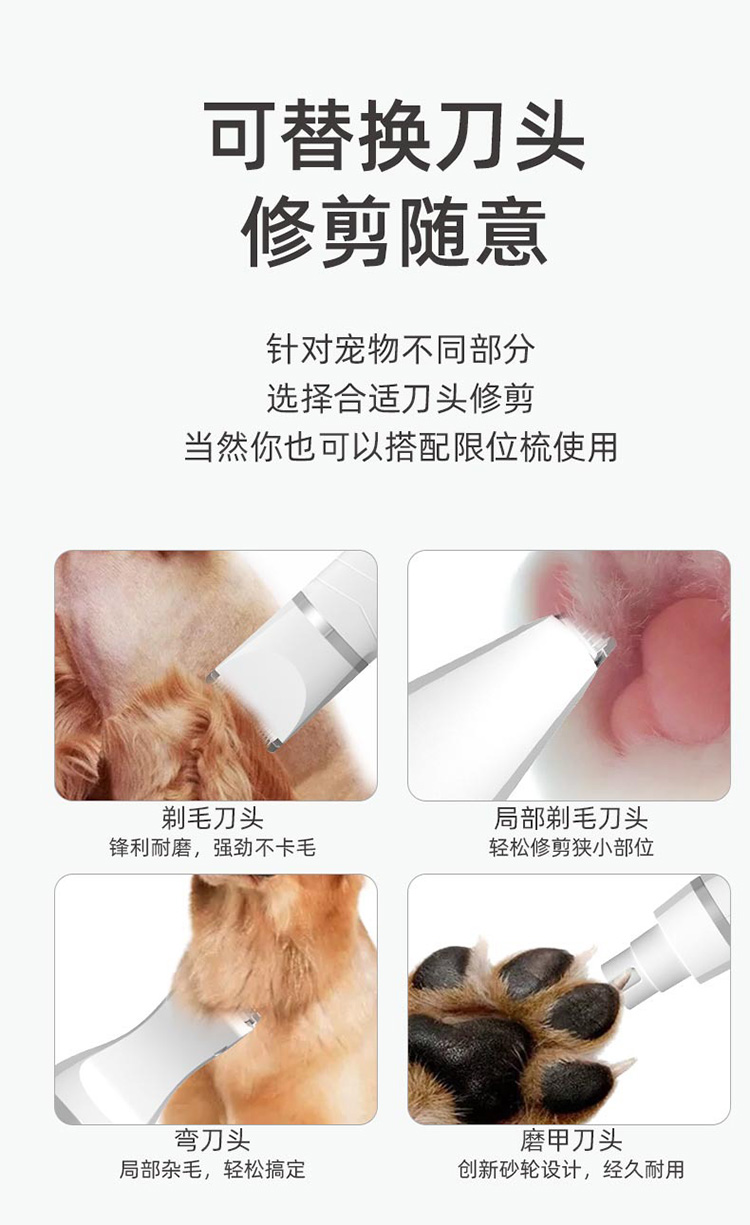 可替换刀头
修剪随意

针对宠物不同部分
选择合适刀头修剪
当然你也可以搭配限位梳使用

剃毛刀头
锋利耐磨，强劲不卡毛

局部剃毛刀头
轻松修剪狭小部位

弯刀头
局部杂毛，轻松搞定

磨甲刀头
创新砂轮设计，经久耐用