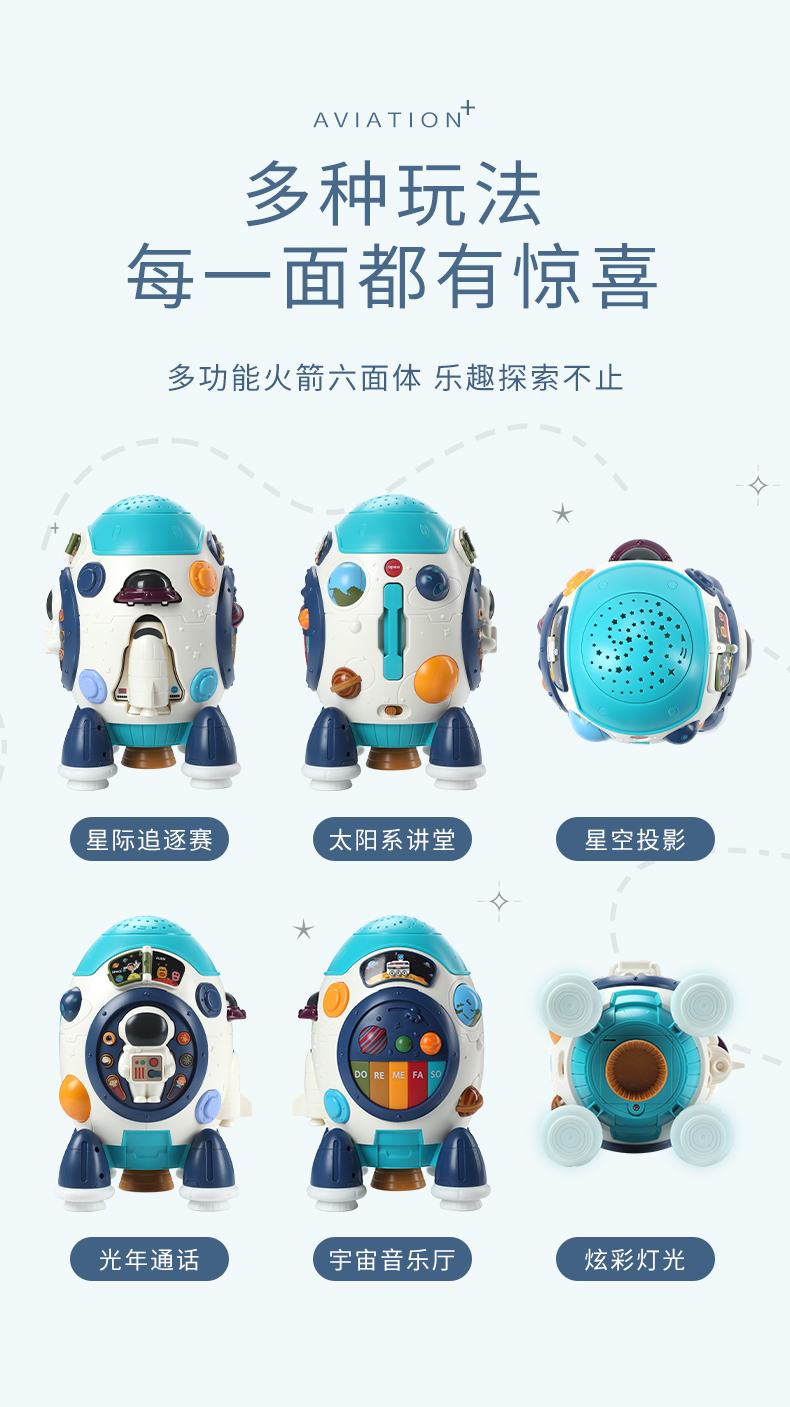 AVIATION+

多种玩法
每一面都有惊喜

多功能火箭六面体 乐趣探索不止

星际追逐赛

太阳系讲堂

星空投影

DO RE ME FA SO

光年通话

宇宙音乐厅

炫彩灯光